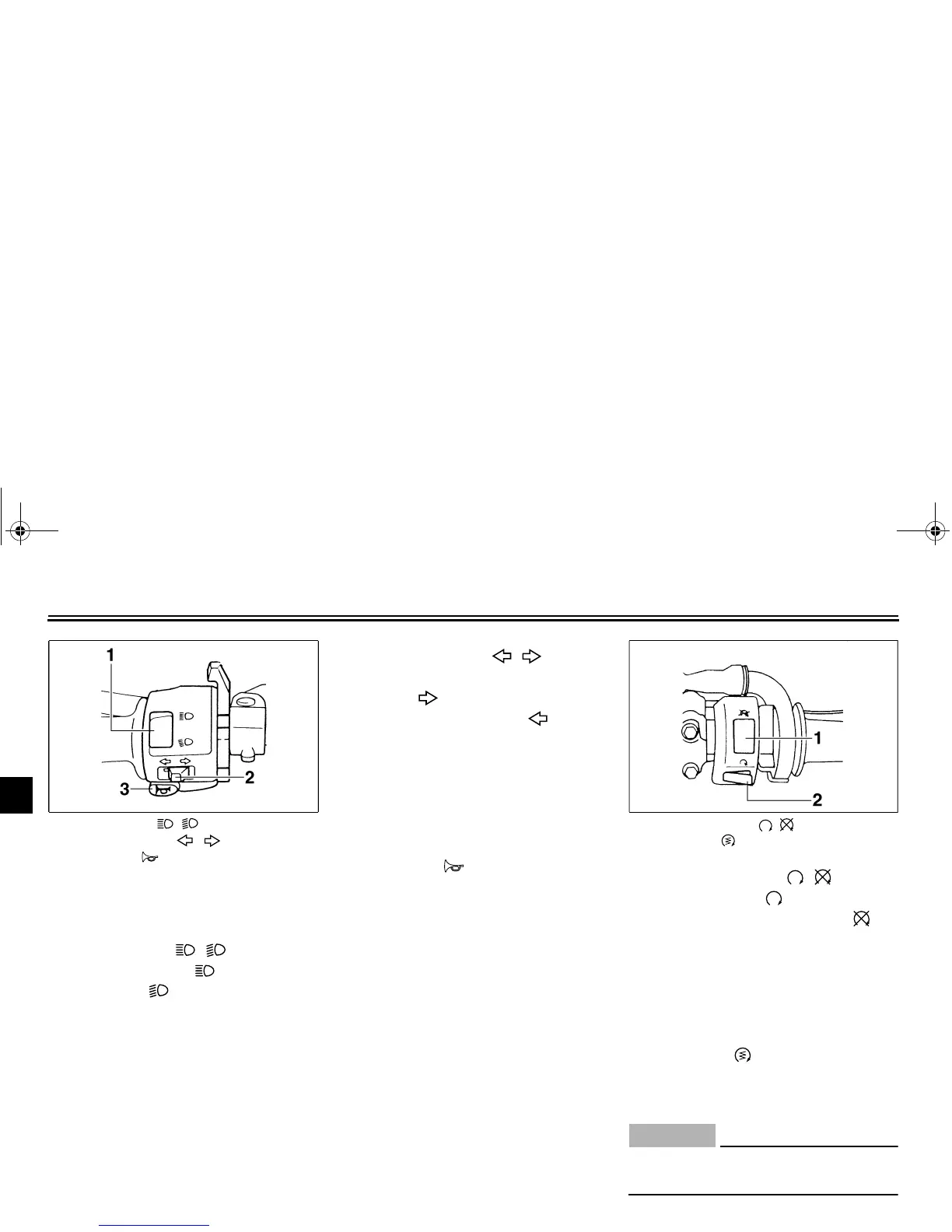 1

2

3

1

2