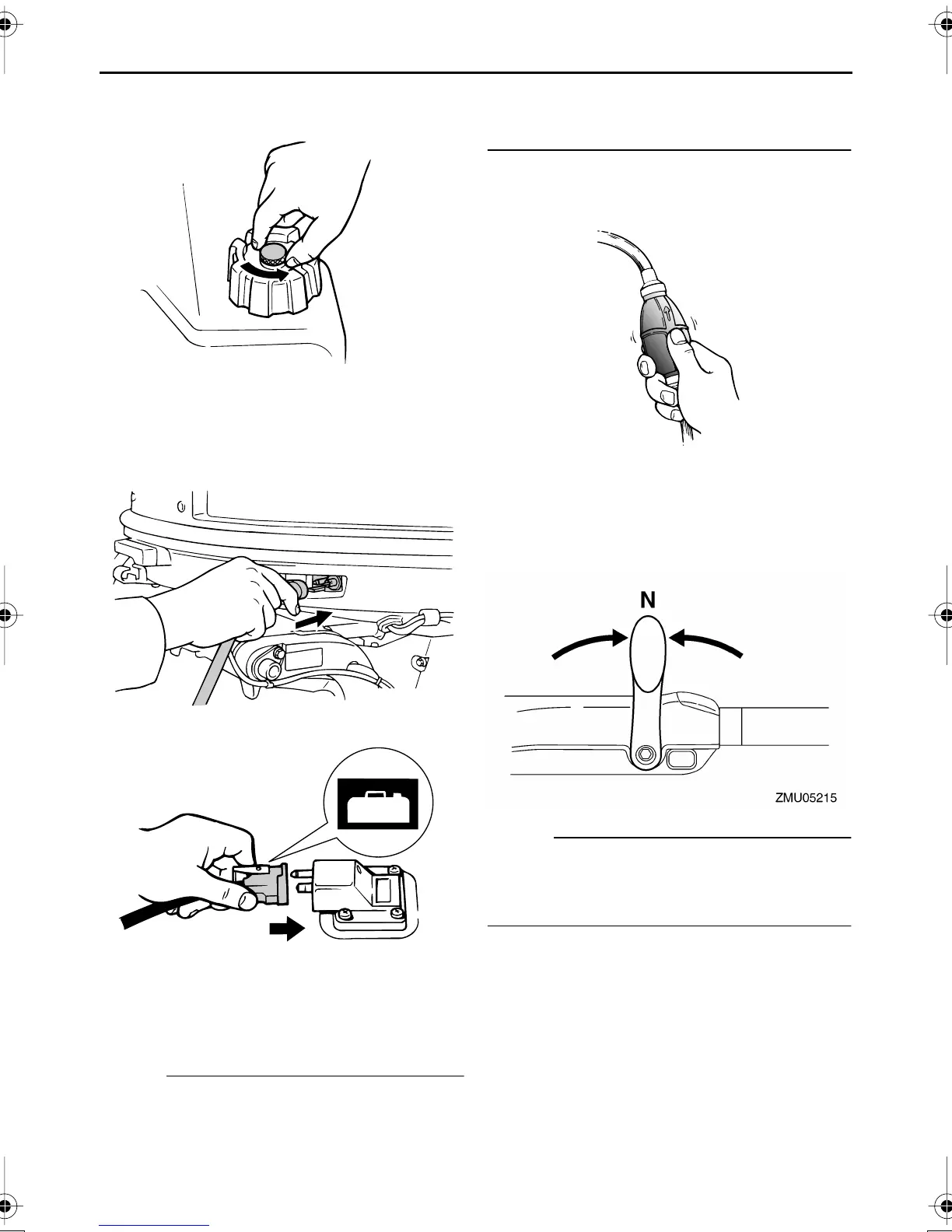 N

ZMU05215