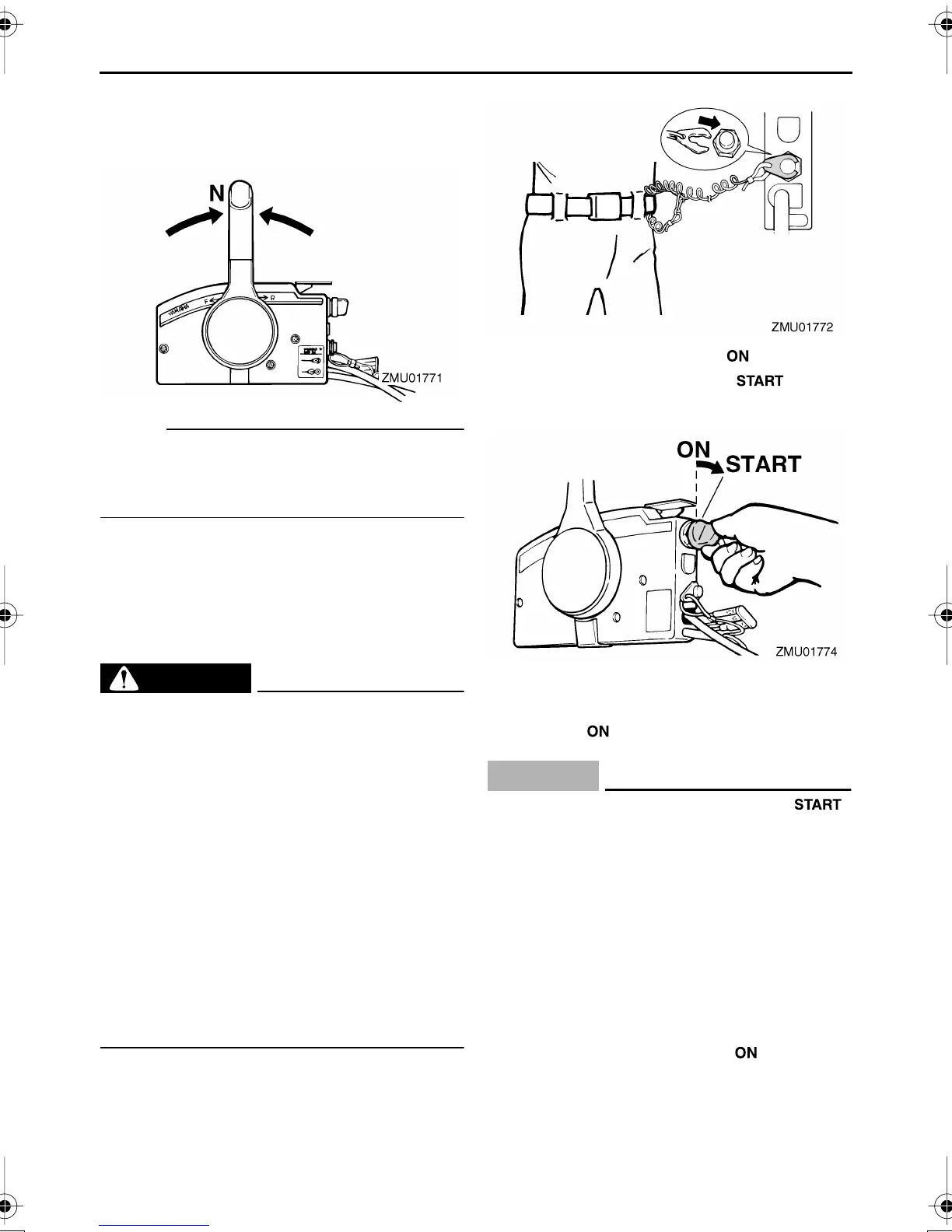 N

F R

ZMU01771

ZMU01772

ON

START

ON START

ZMU01774

ON

START

ON