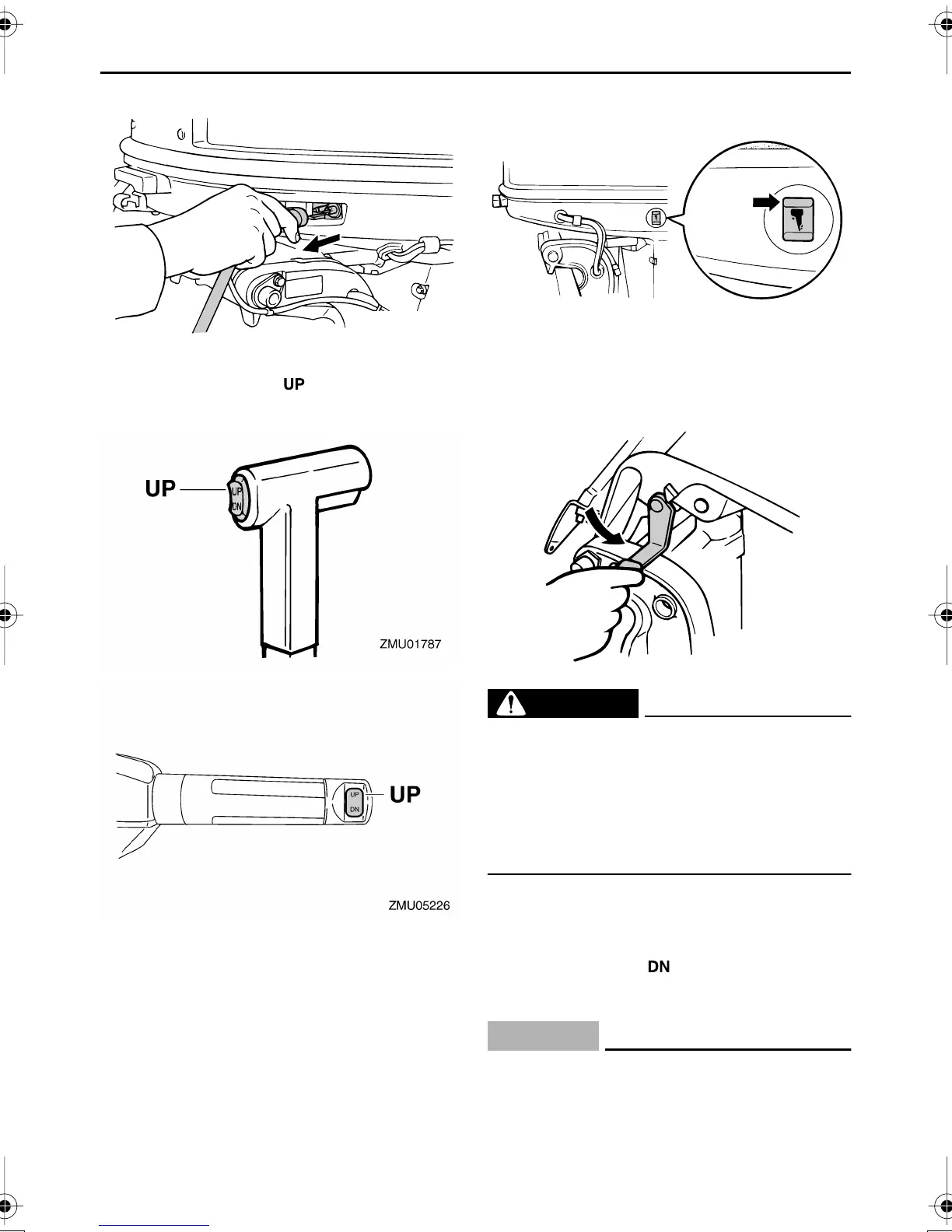 UP

UP
UP
DN

ZMU01787

UP
DN
UP

ZMU05226

DN