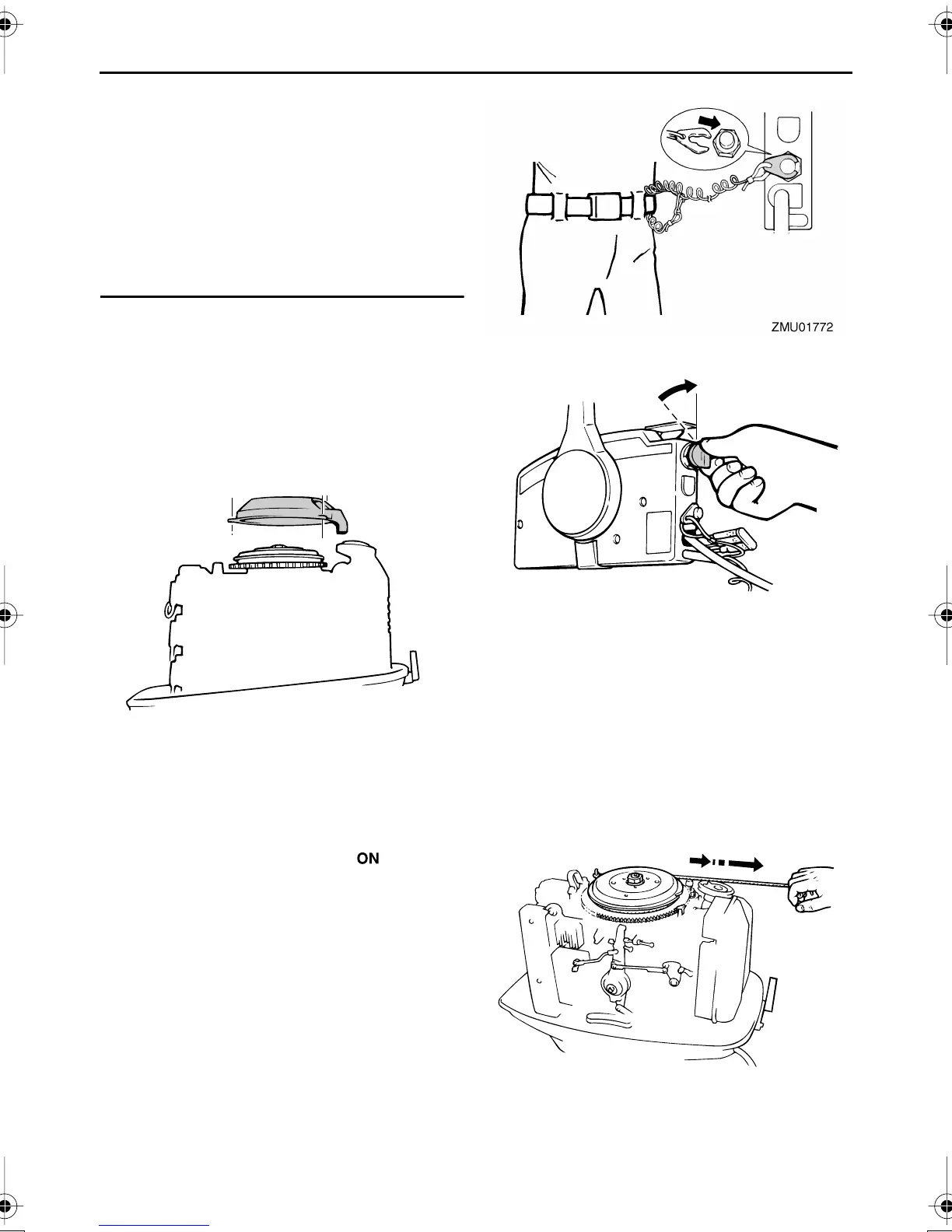 ZMU01772

ON