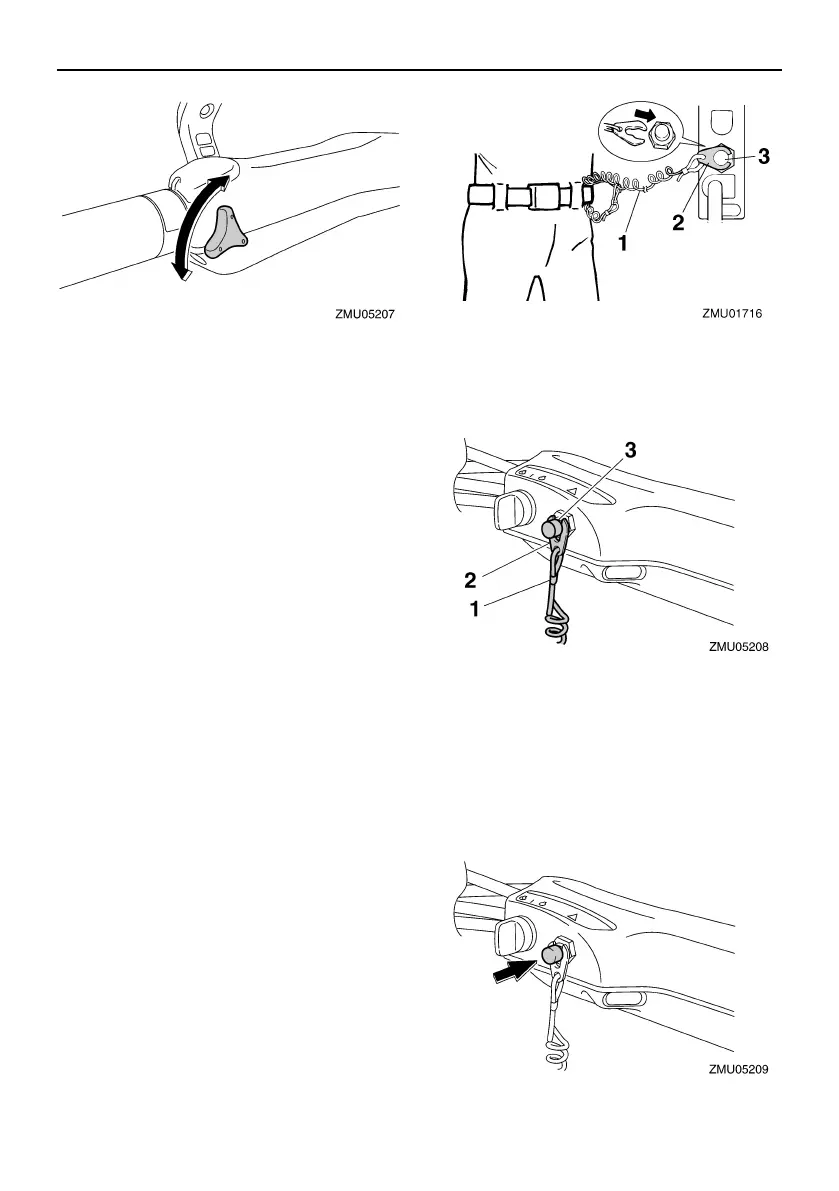 ZMU05207

3
2
1
ZMU01716

3
2
1
ZMU05208

ZMU05209