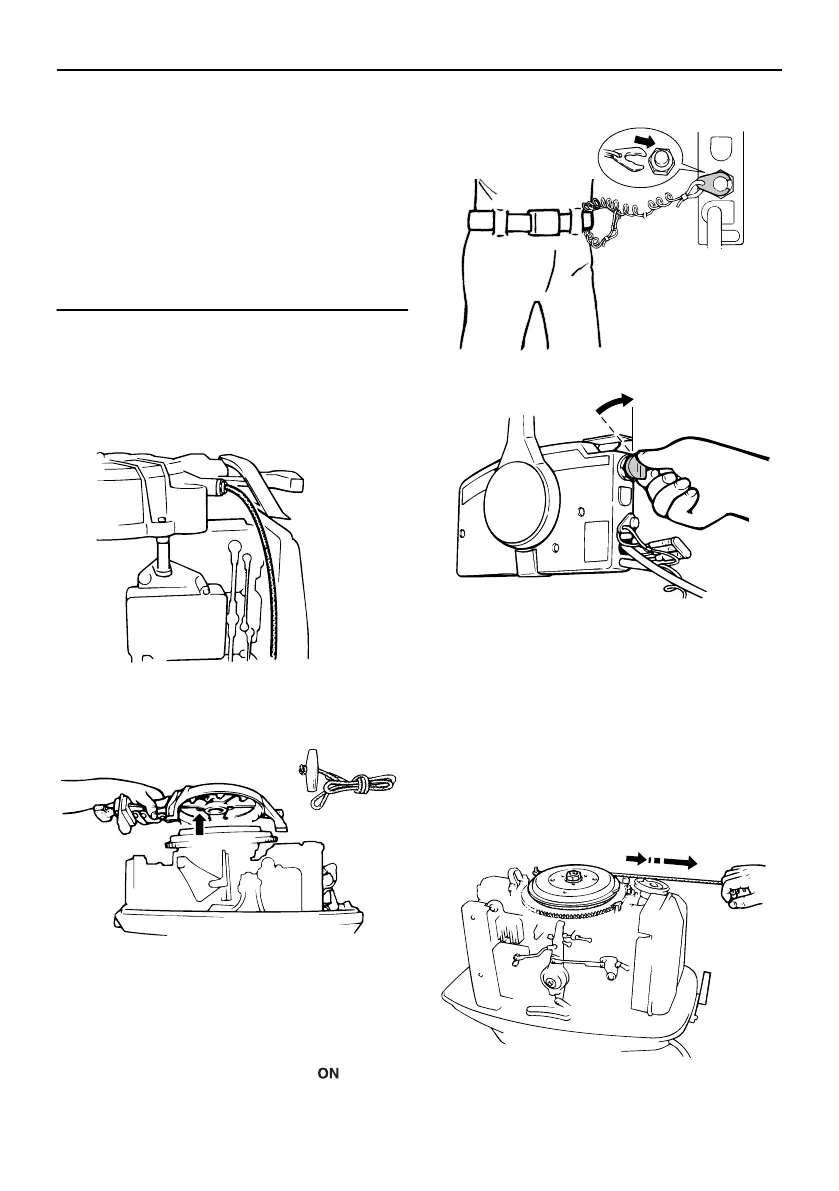 ON