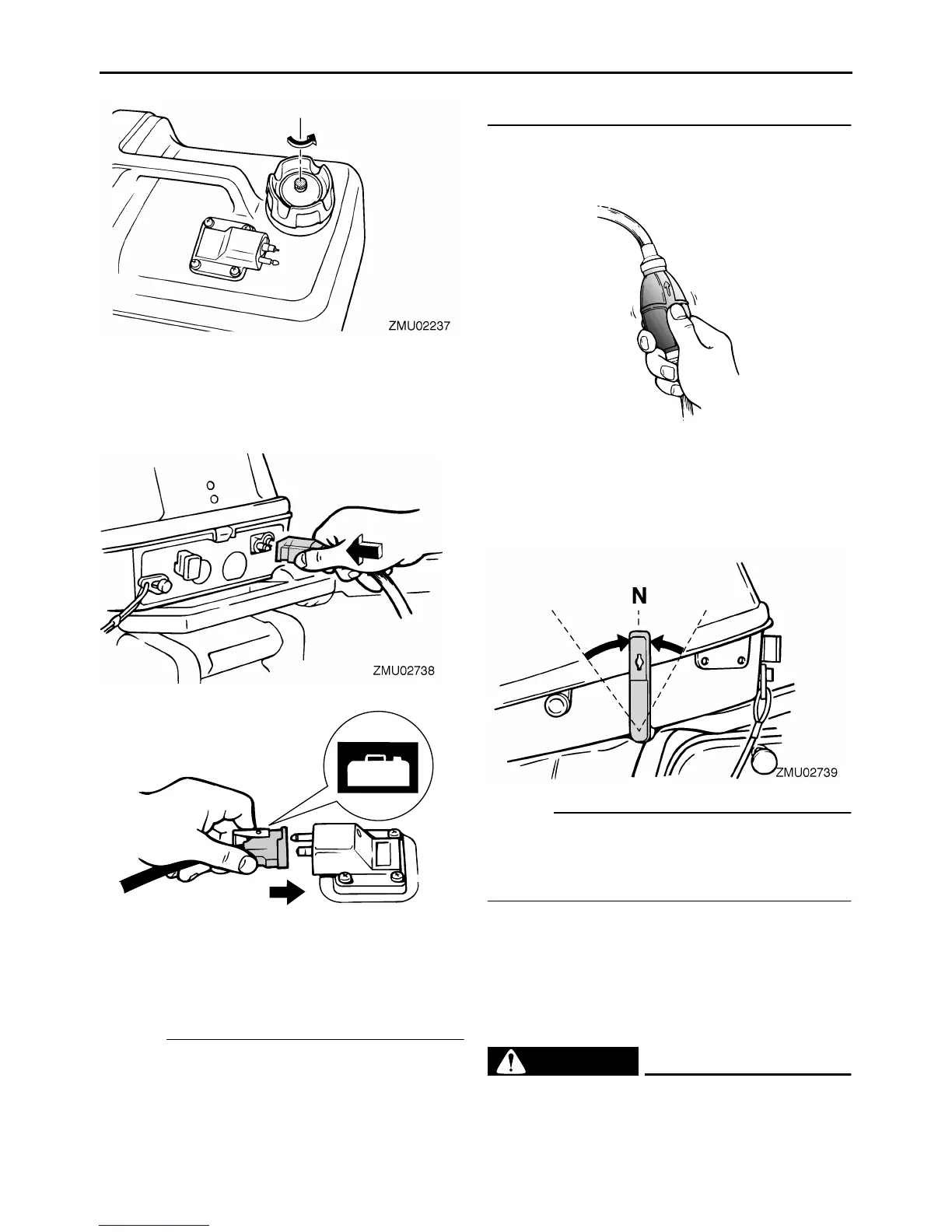 ZMU02237

ZMU02738

N

ZMU02739