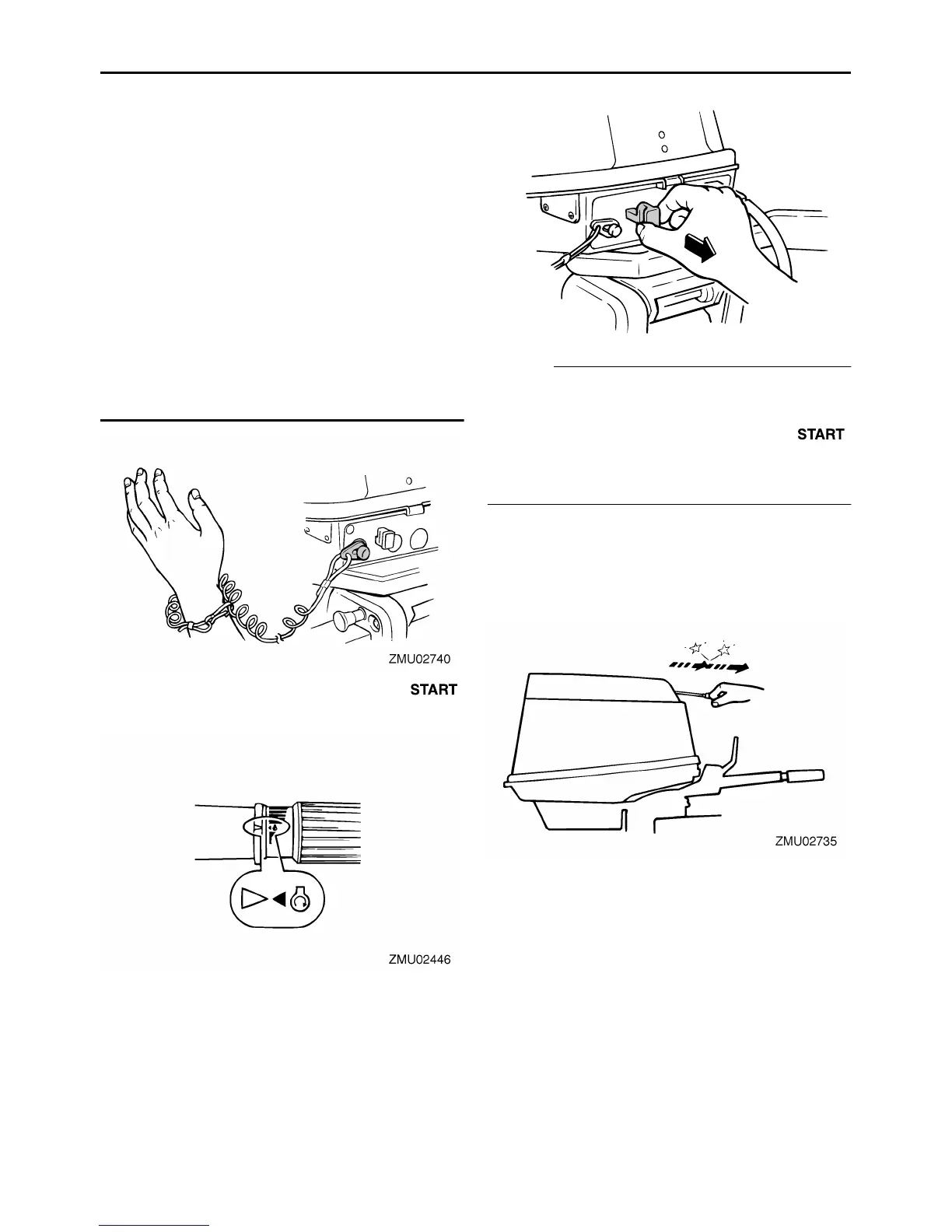 ZMU02740

START

ZMU02446

START

ZMU02735