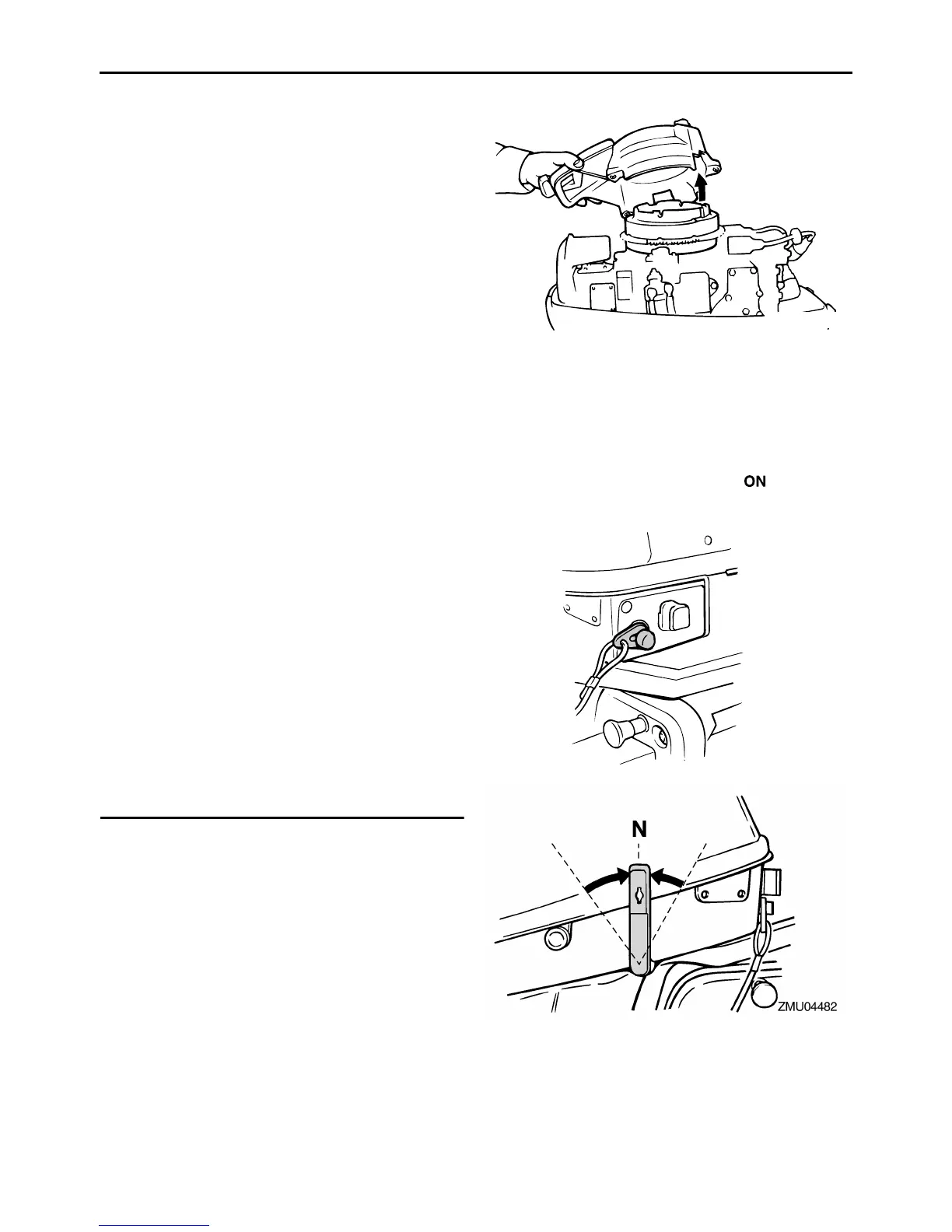 ON

N

ZMU04482