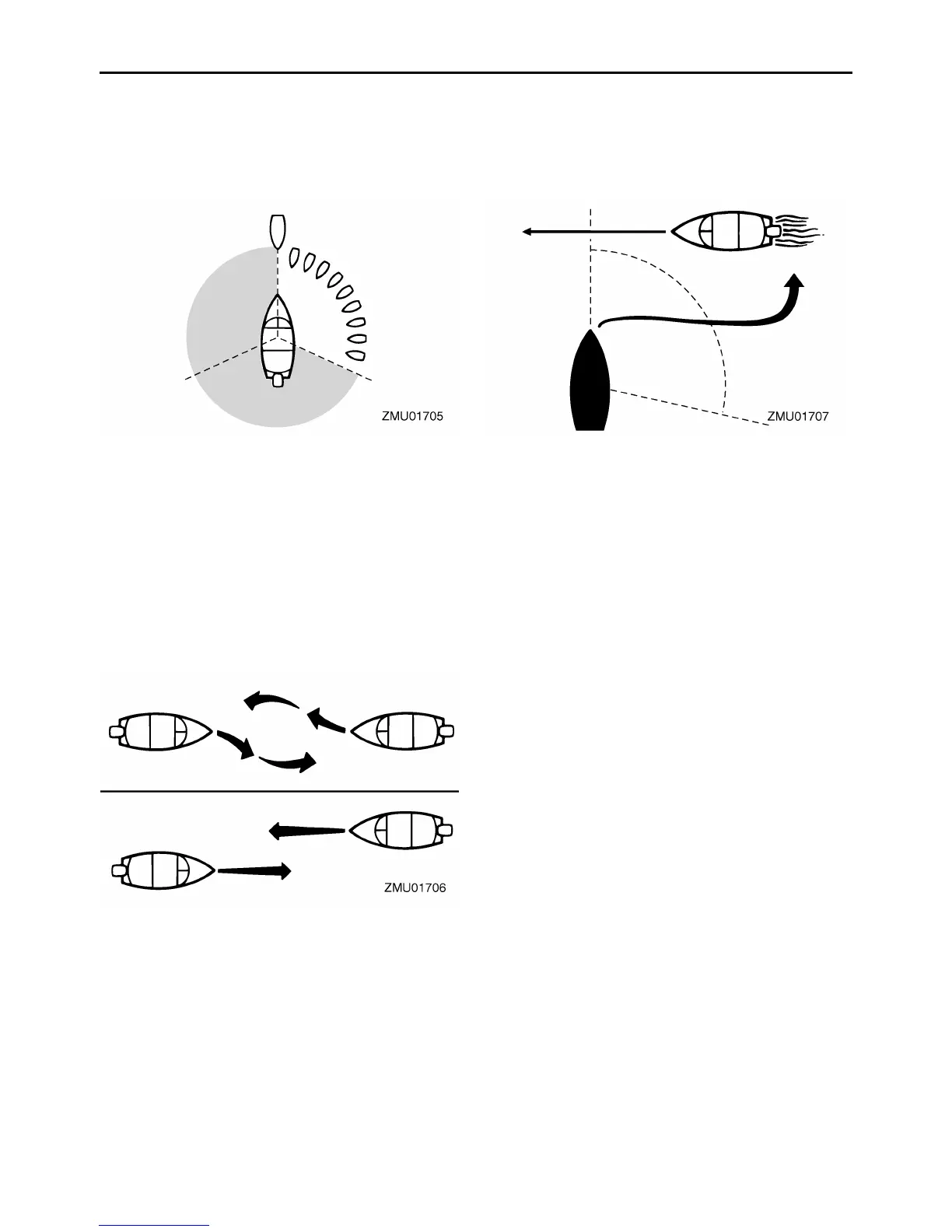 ZMU01705

ZMU01707

ZMU01706