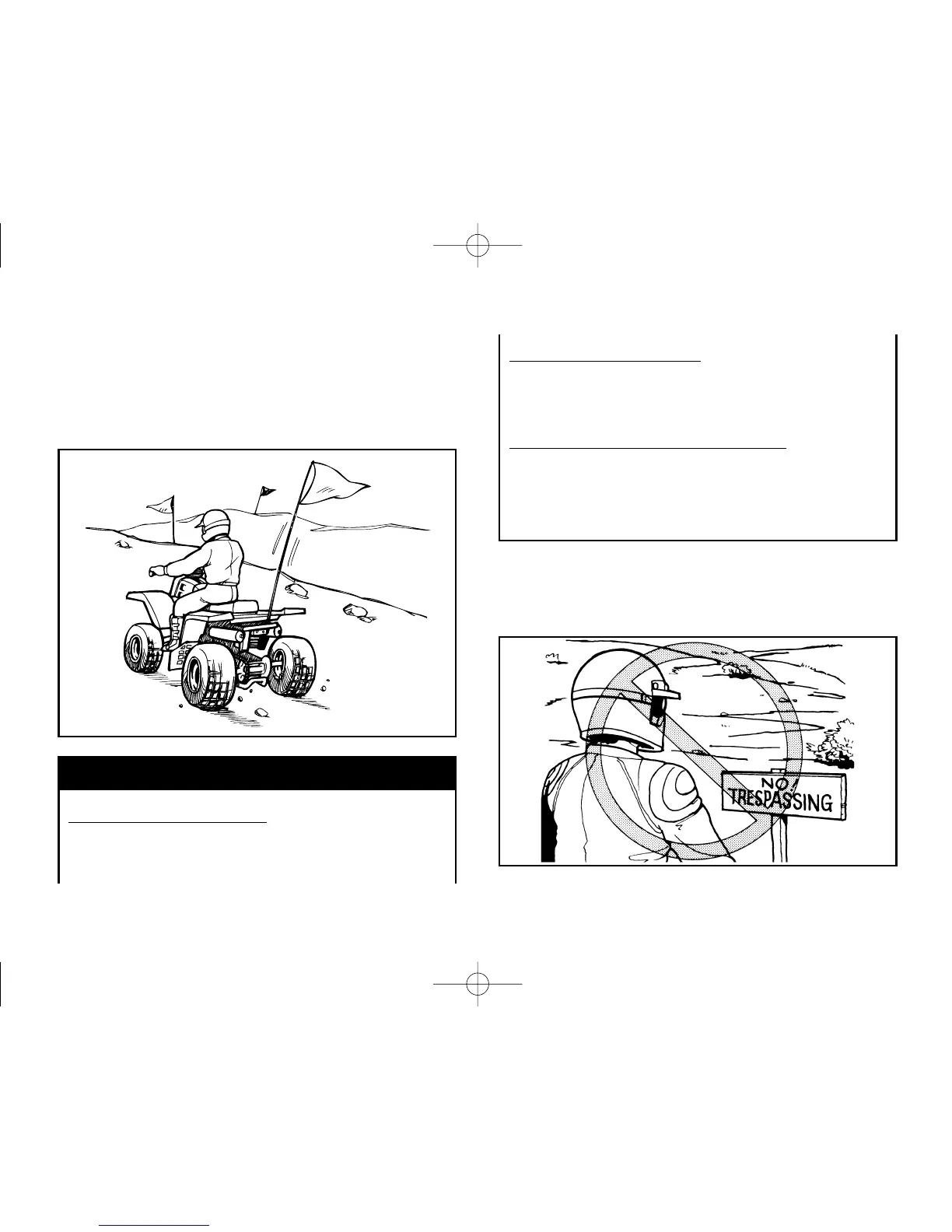 NO
TRESPASSING