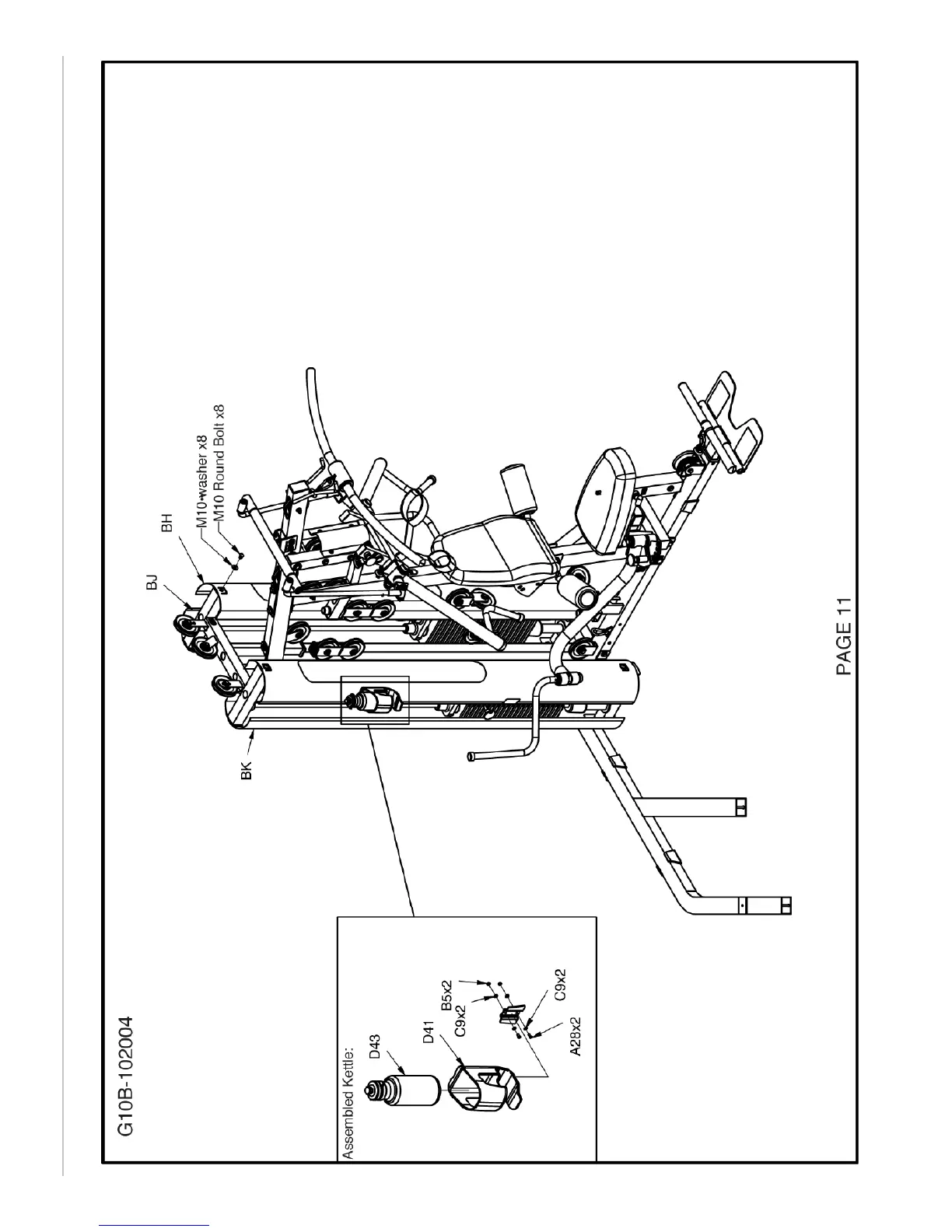 G10B-102004

Assembled Kettle:

D43

D41

C9x2

B5x2

C9x2

A28x2

BK

BJ

BH

M10 washer x8

M10 Round Bolt x8

PAGE 11