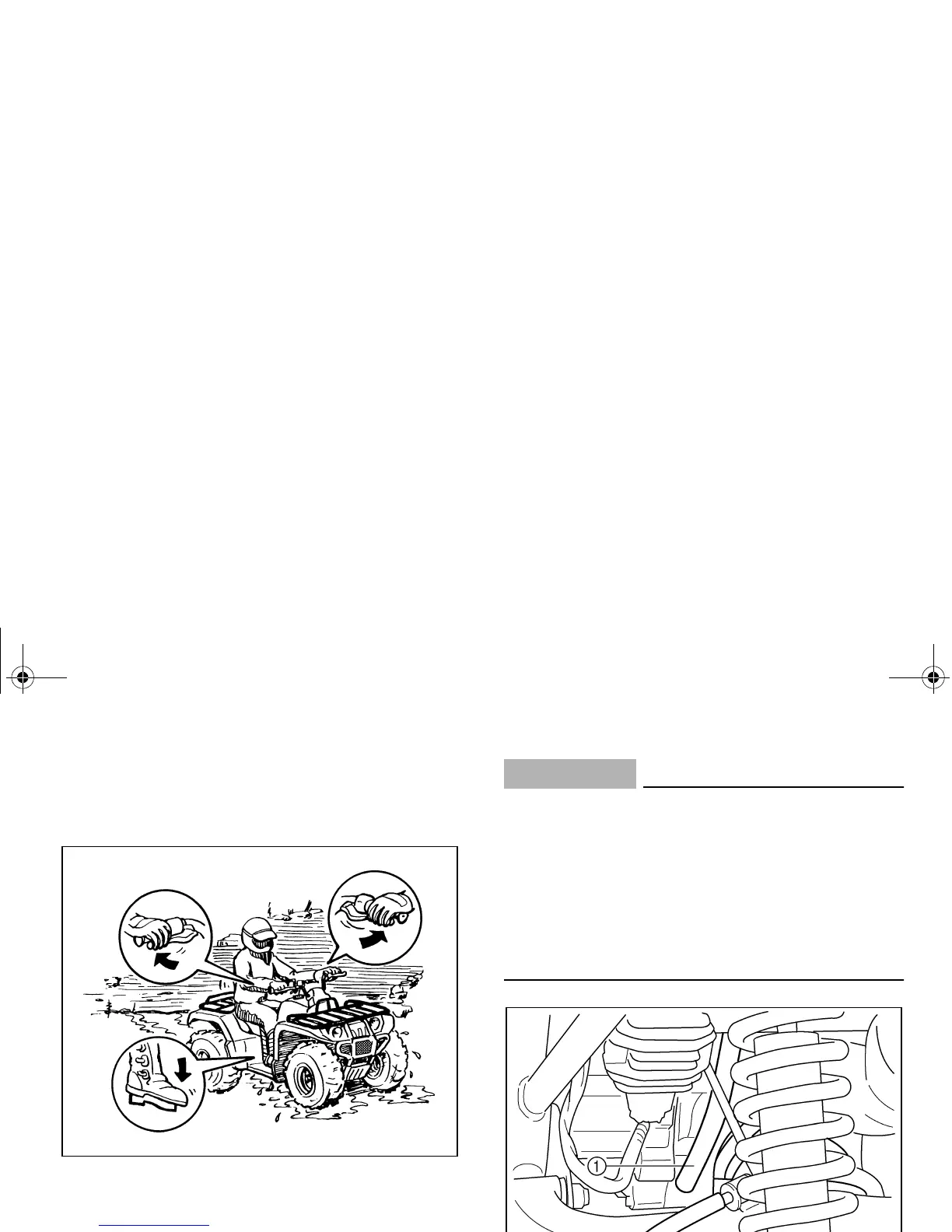 ①