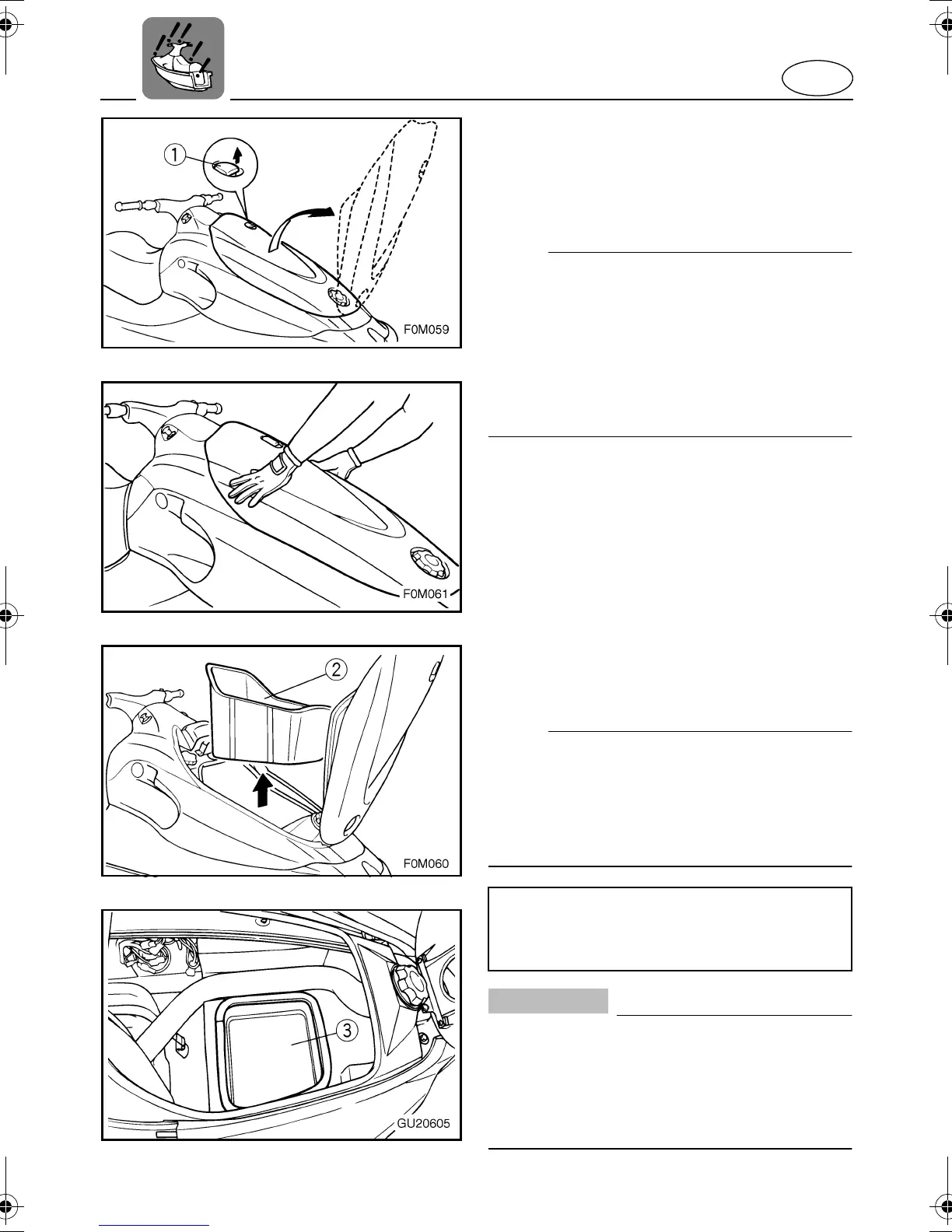 ①

F0M059

F0M061

②

F0M060

③

GU20605