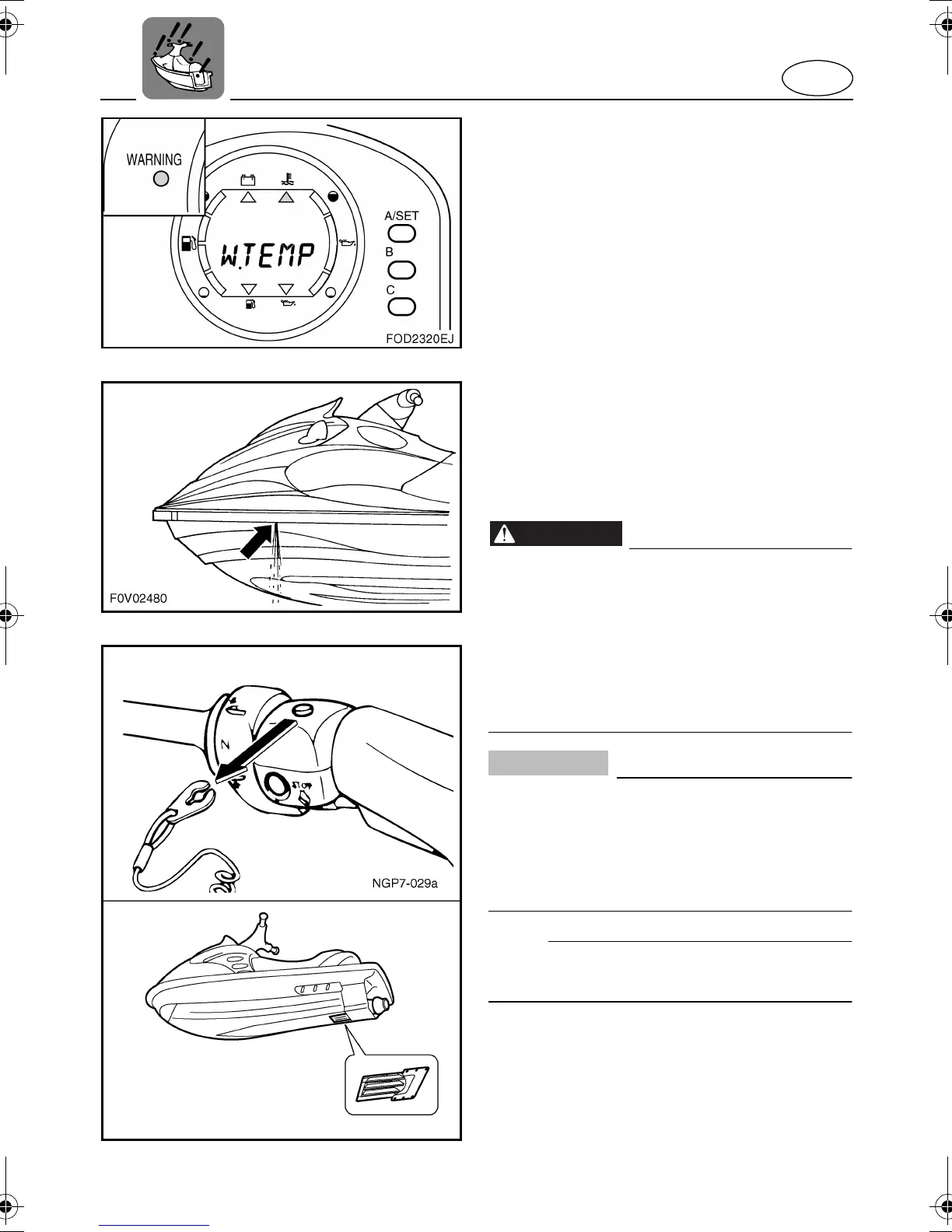 WARNING

W.TEMP

A/SET

B

C

FOD2320EJ

F0V02480

N

NGP7-029a