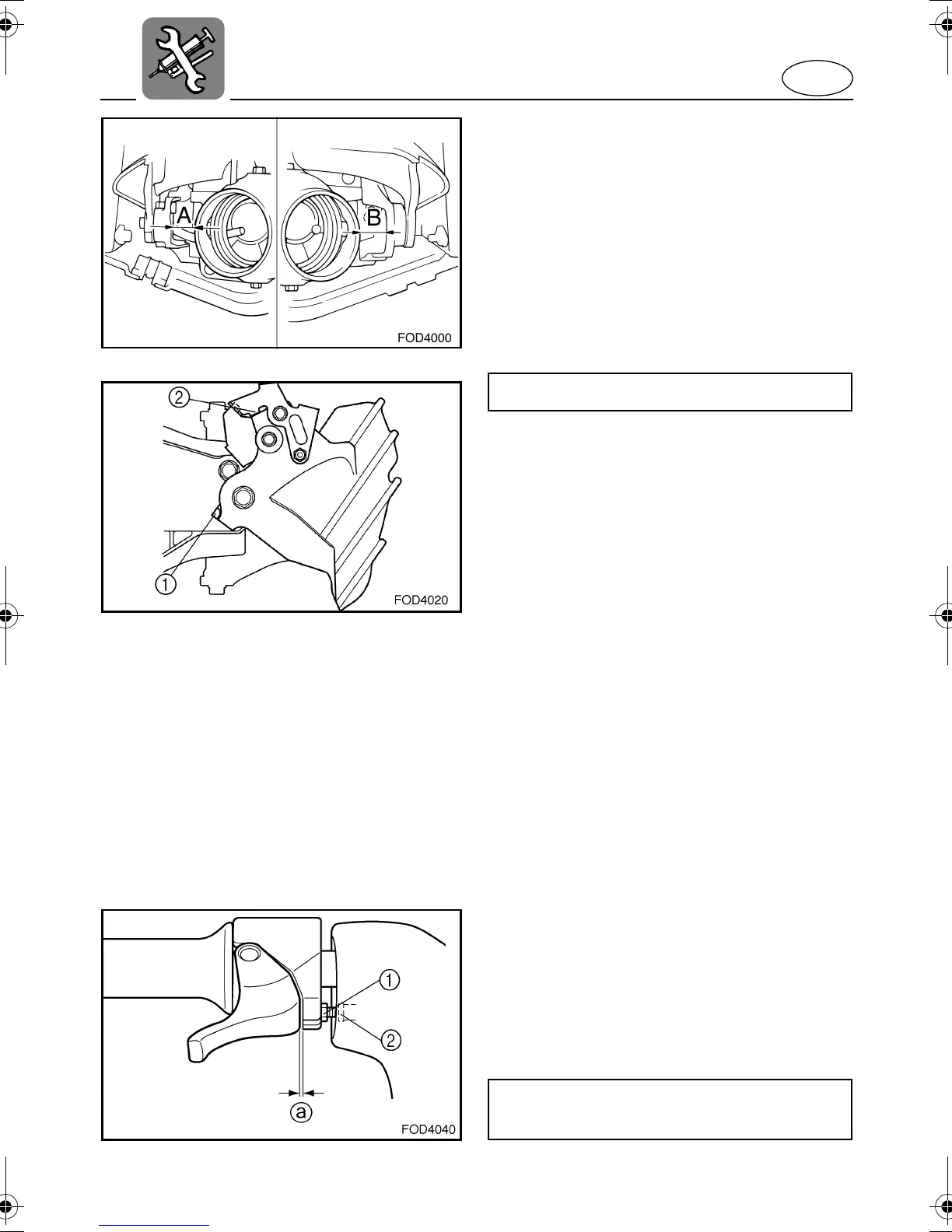 A

B

FOD4000

2

1

FOD4020

1

2

a

FOD4040