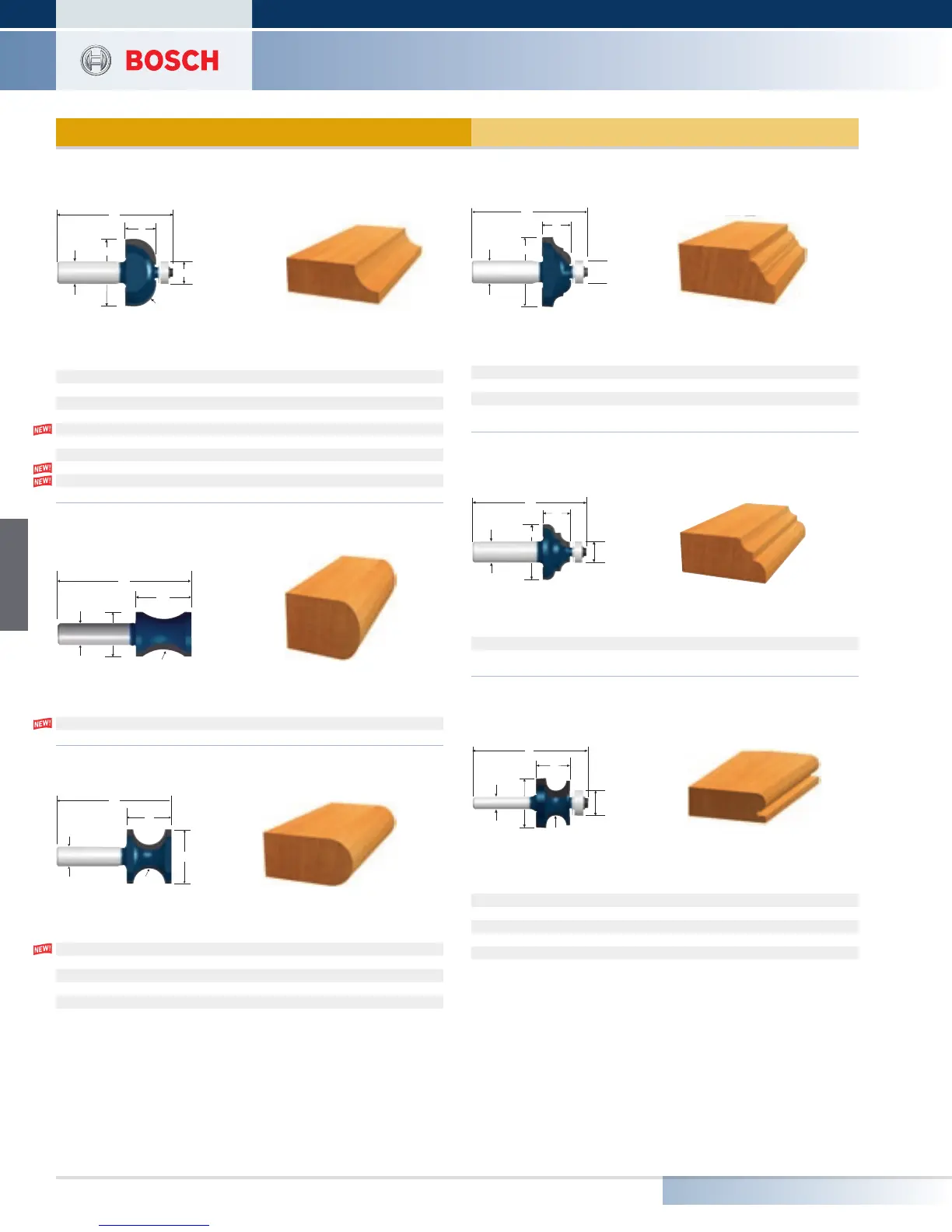 BOSCH

NEW!
NEW!
NEW!
NEW!
NEW!