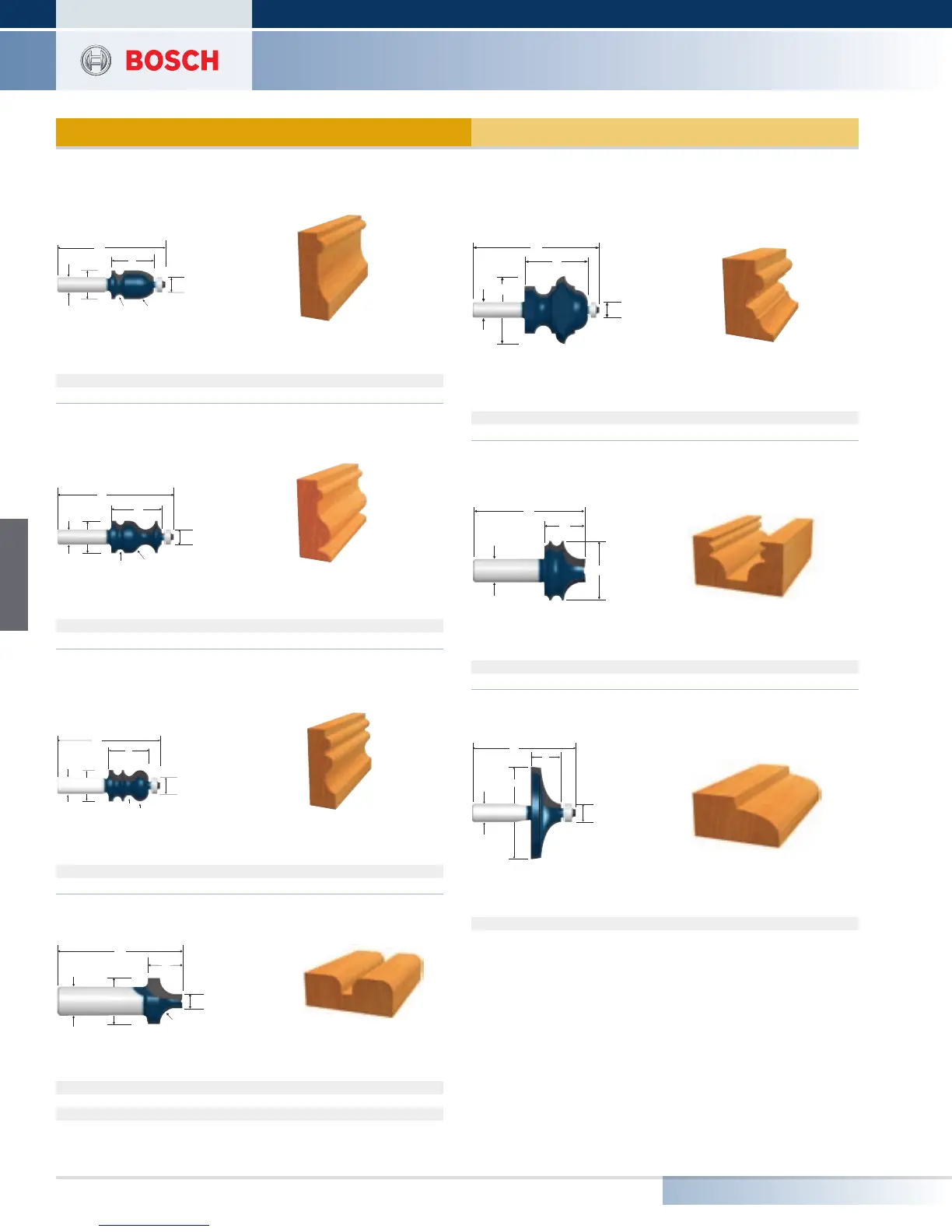 BOSCH