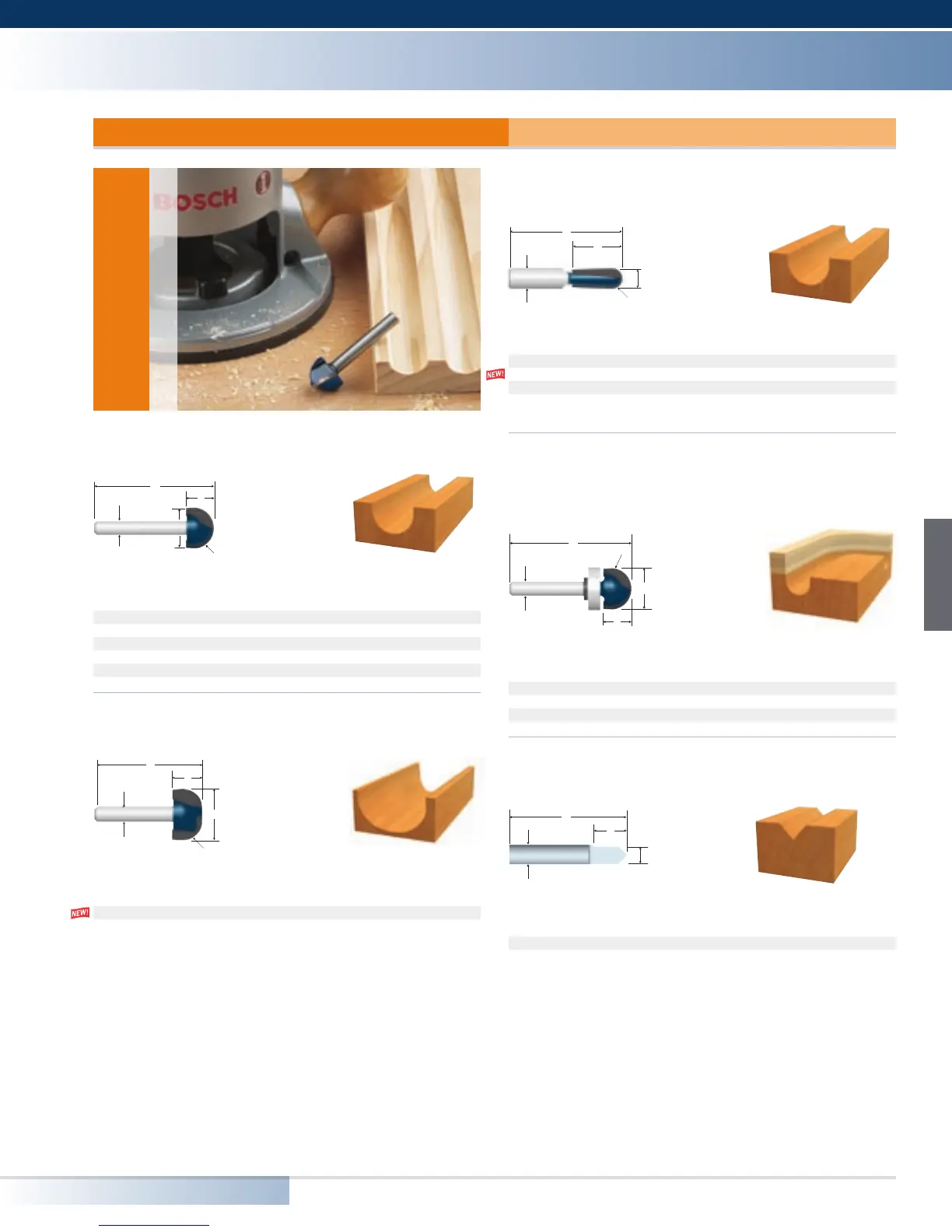 BOSCH

NEW!

NEW!