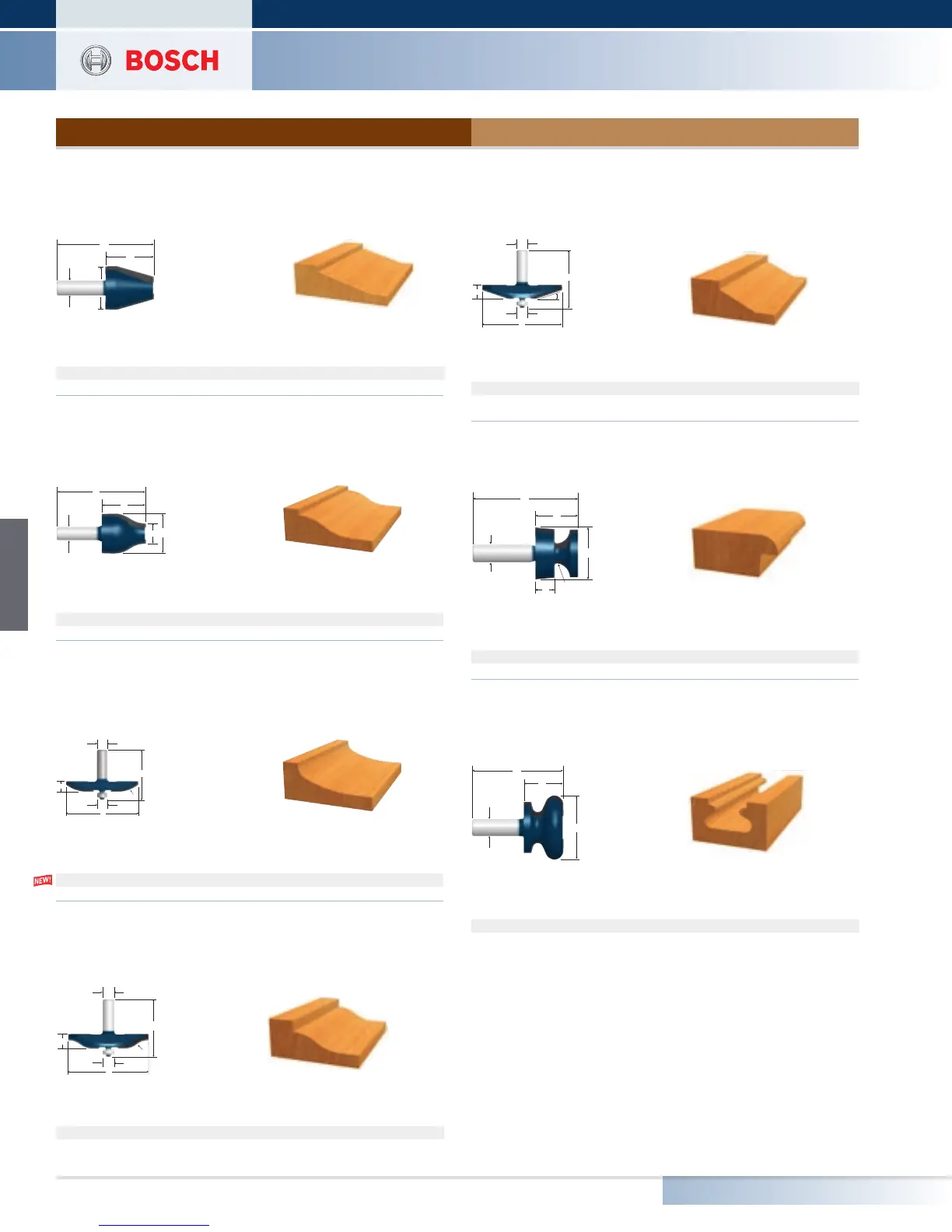 BOSCH

NEW!