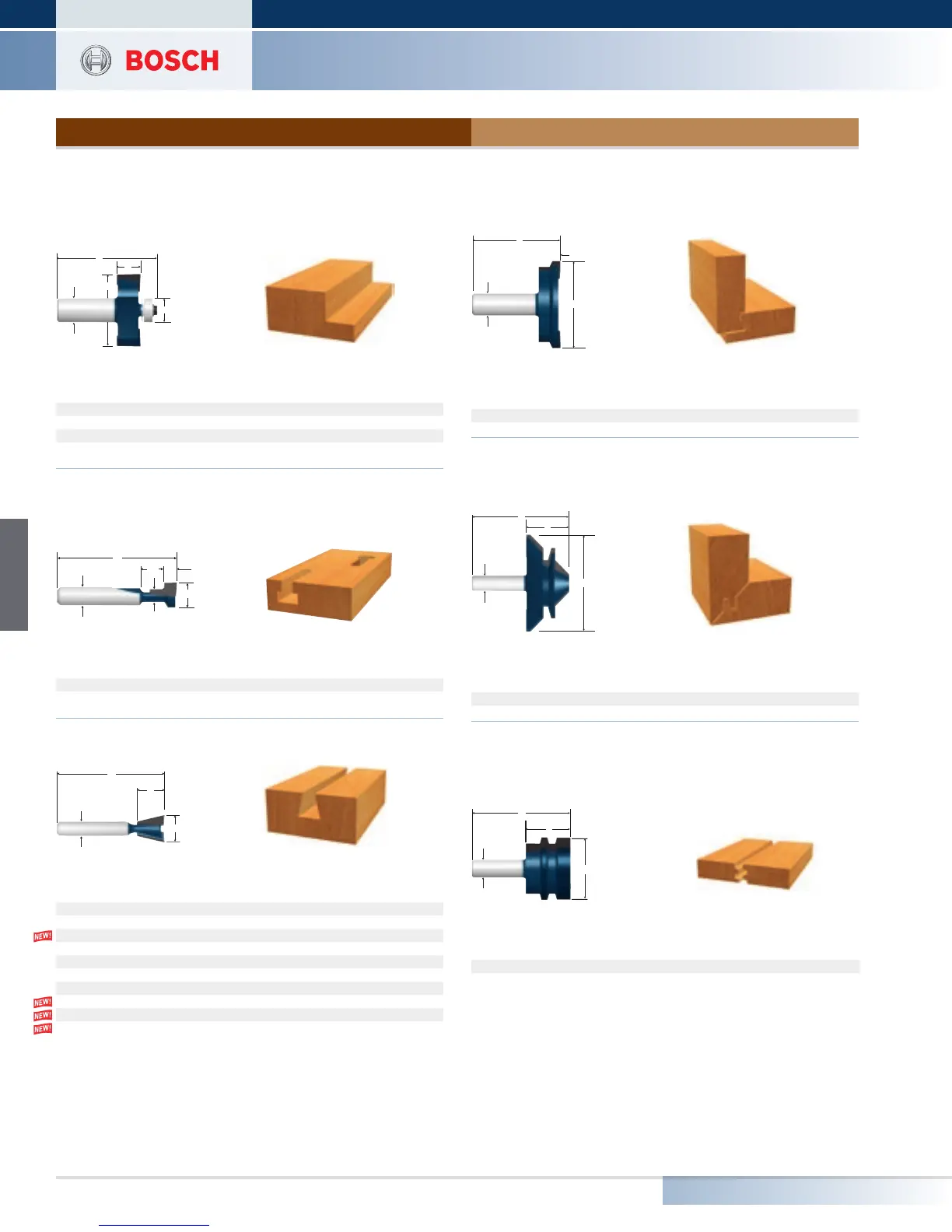 BOSCH

NEW!

NEW!
NEW!
NEW!