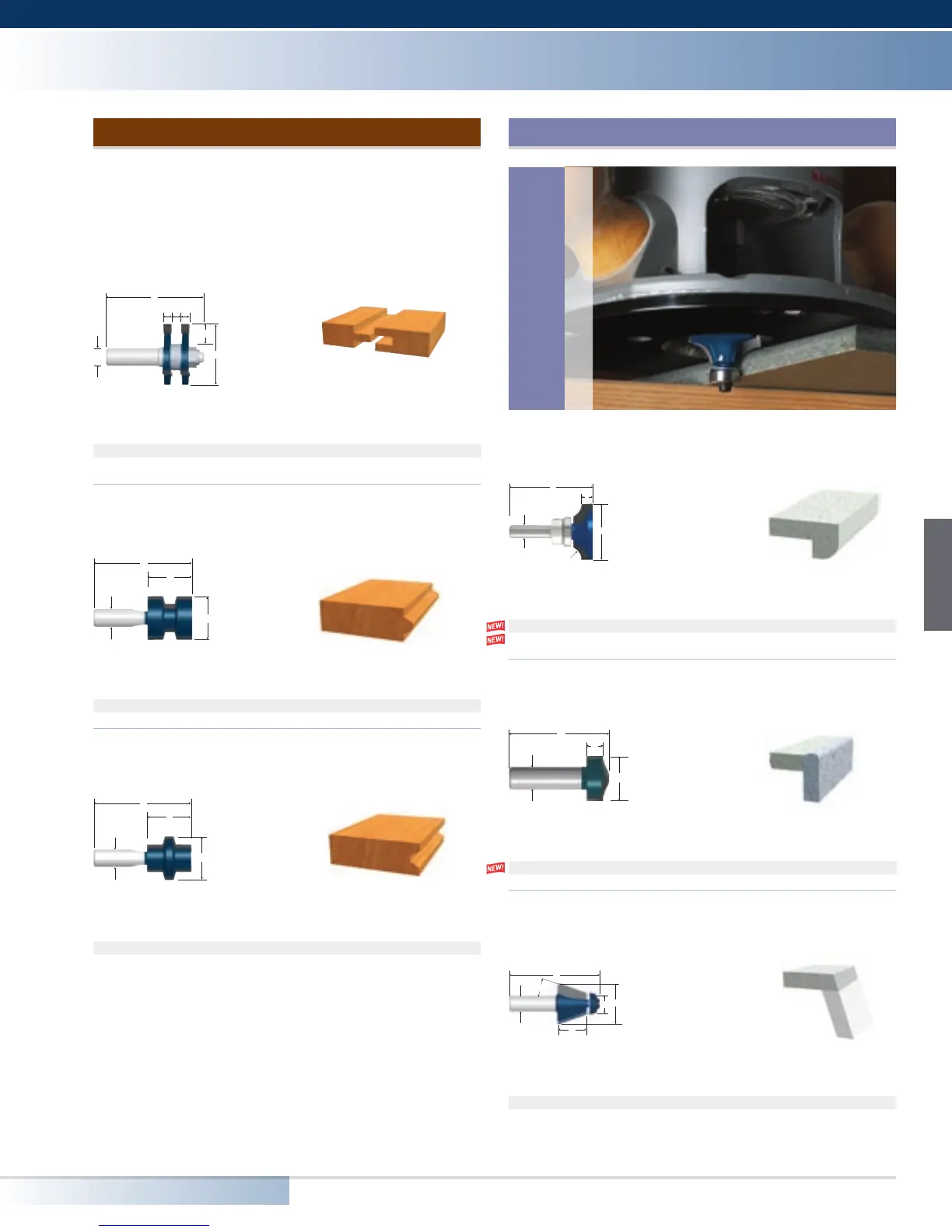 NEW!
NEW!
NEW!