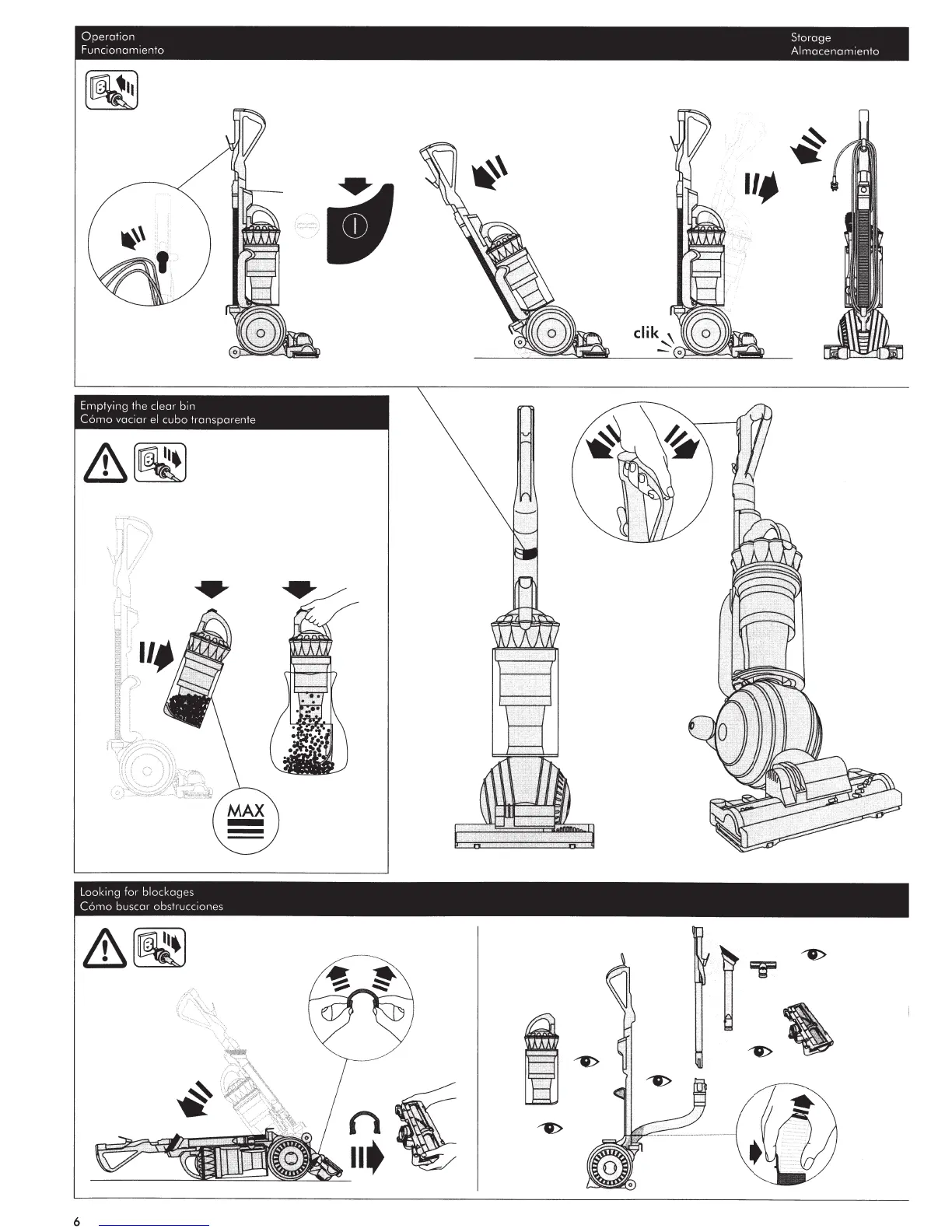 Operation
Funcionamiento

Storage
Almacenamiento

clik

Emptying the clear bin
Cómo vaciar el cubo transparente

MAX

Looking for blockages
Cómo buscar obstrucciones

6