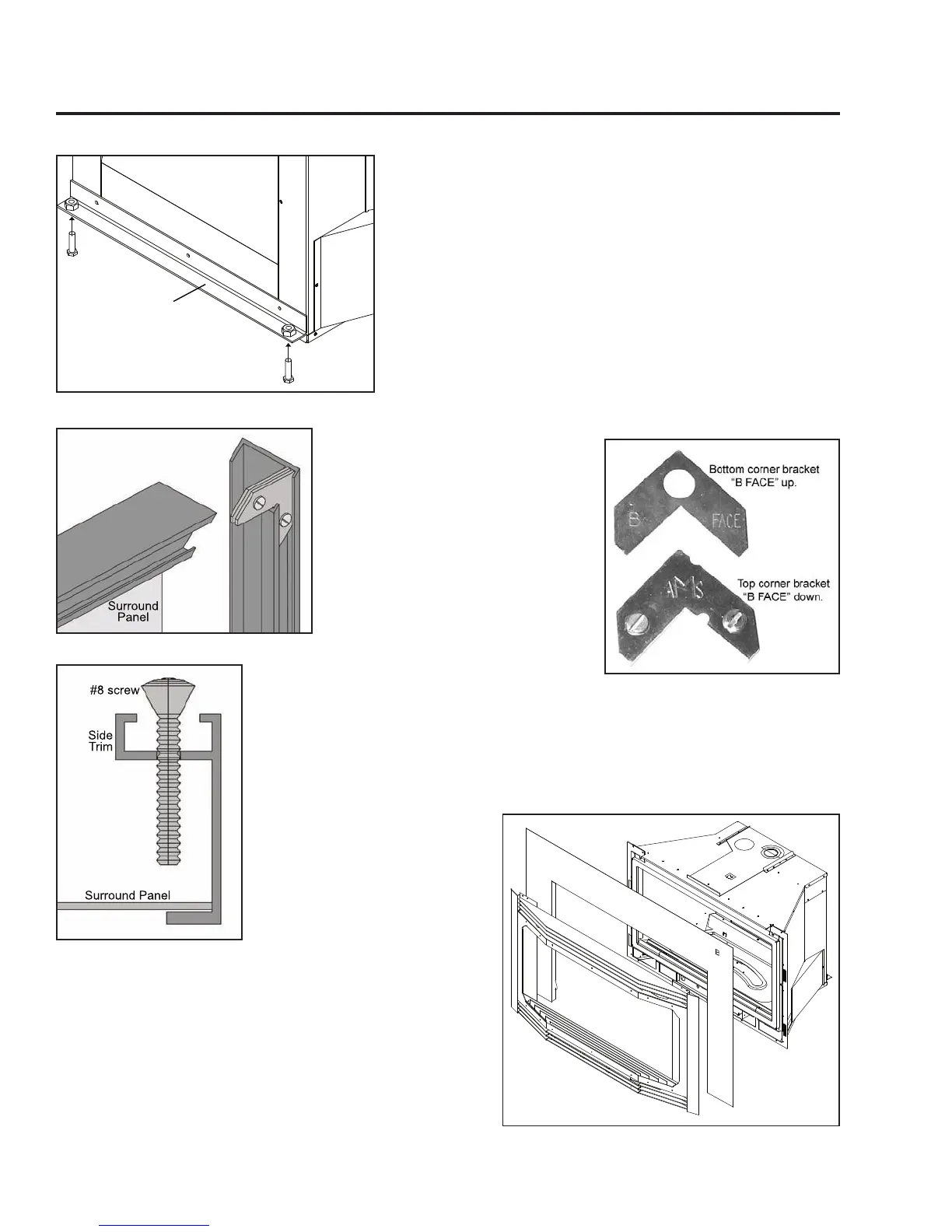 Surround Panel

Bottom corner bracket "B FACE" up.

B FACE

AMS

Top corner bracket "B FACE" down.

#8 screw

Side Trim

Surround Panel