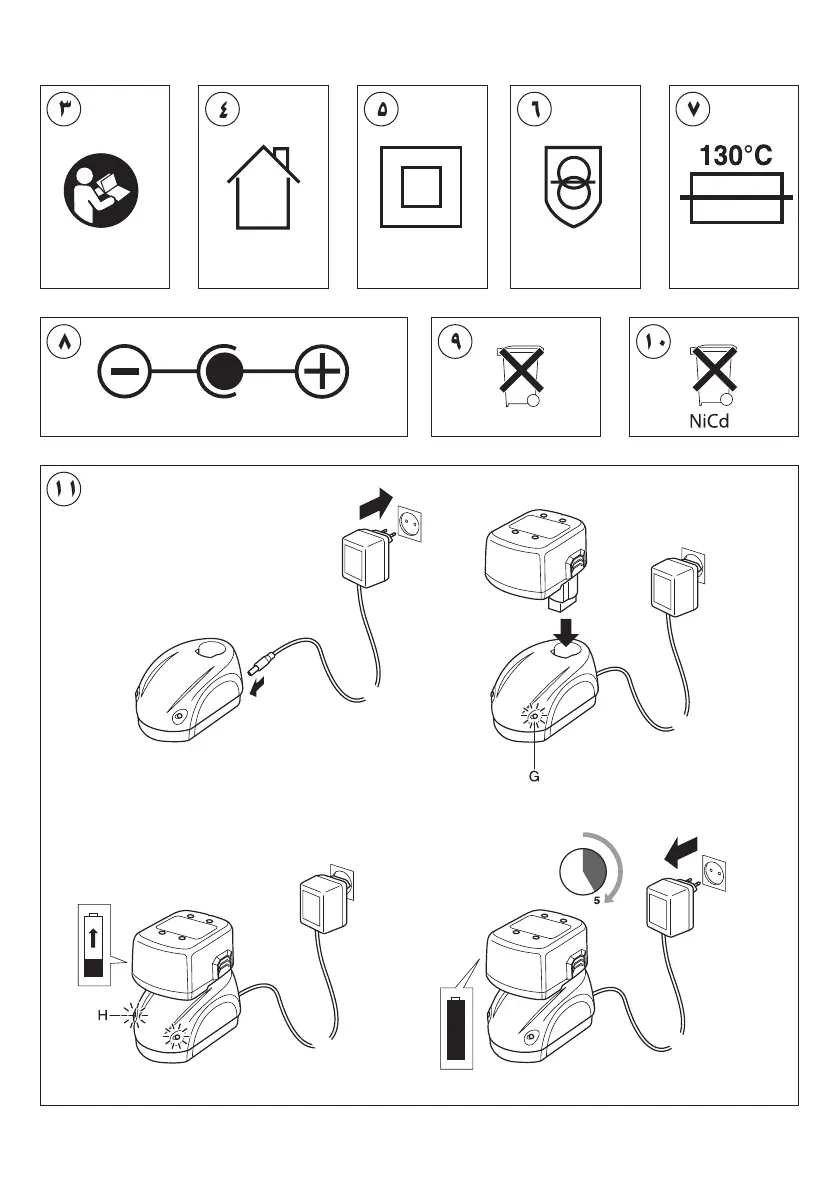 ٣

٤

٥

٦

٧

130°C

٨

٩

١٠

NiCd

١١

G

H

5