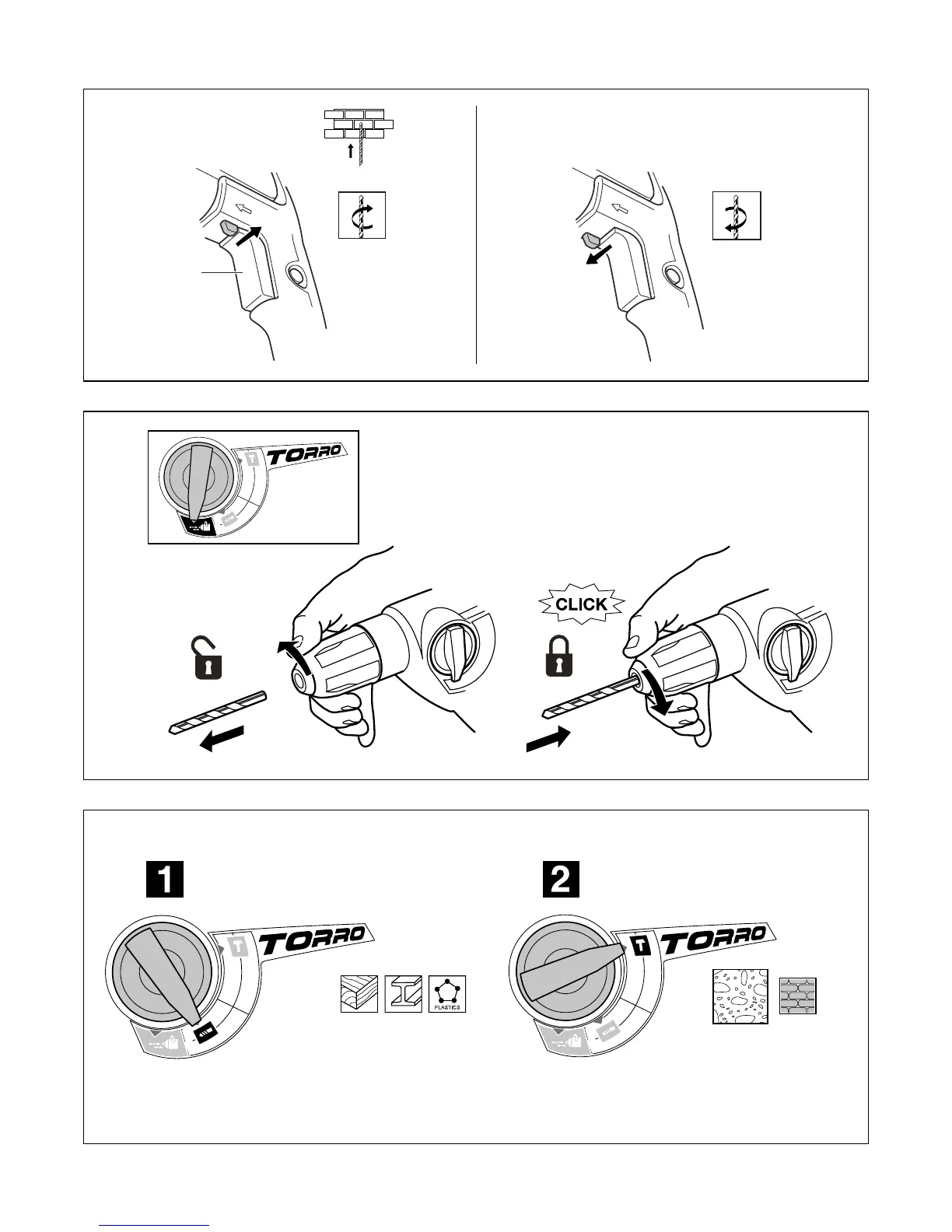 TORRO

CLICK

1

TORRO

PLASTICS

2

TORRO