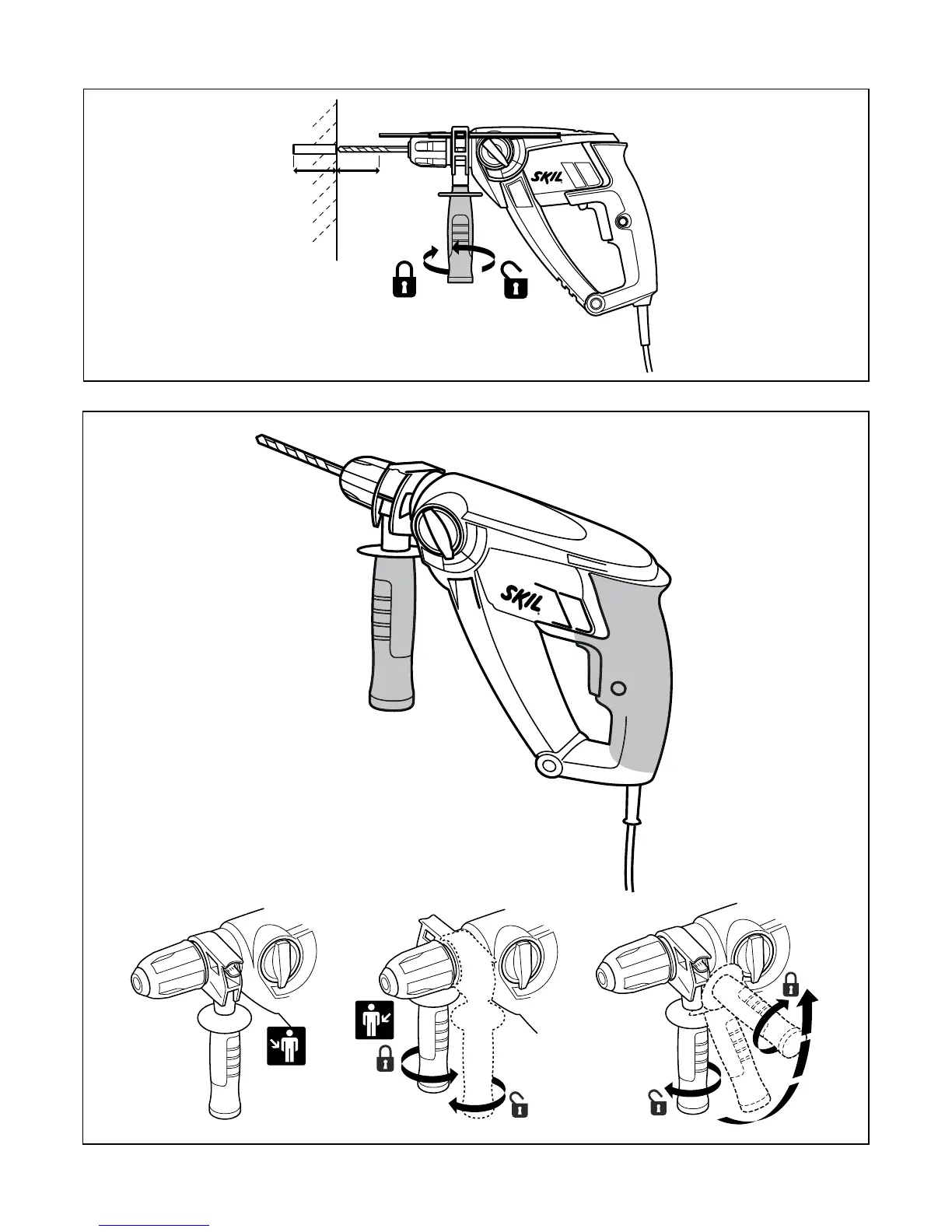 SKIL

SKIL