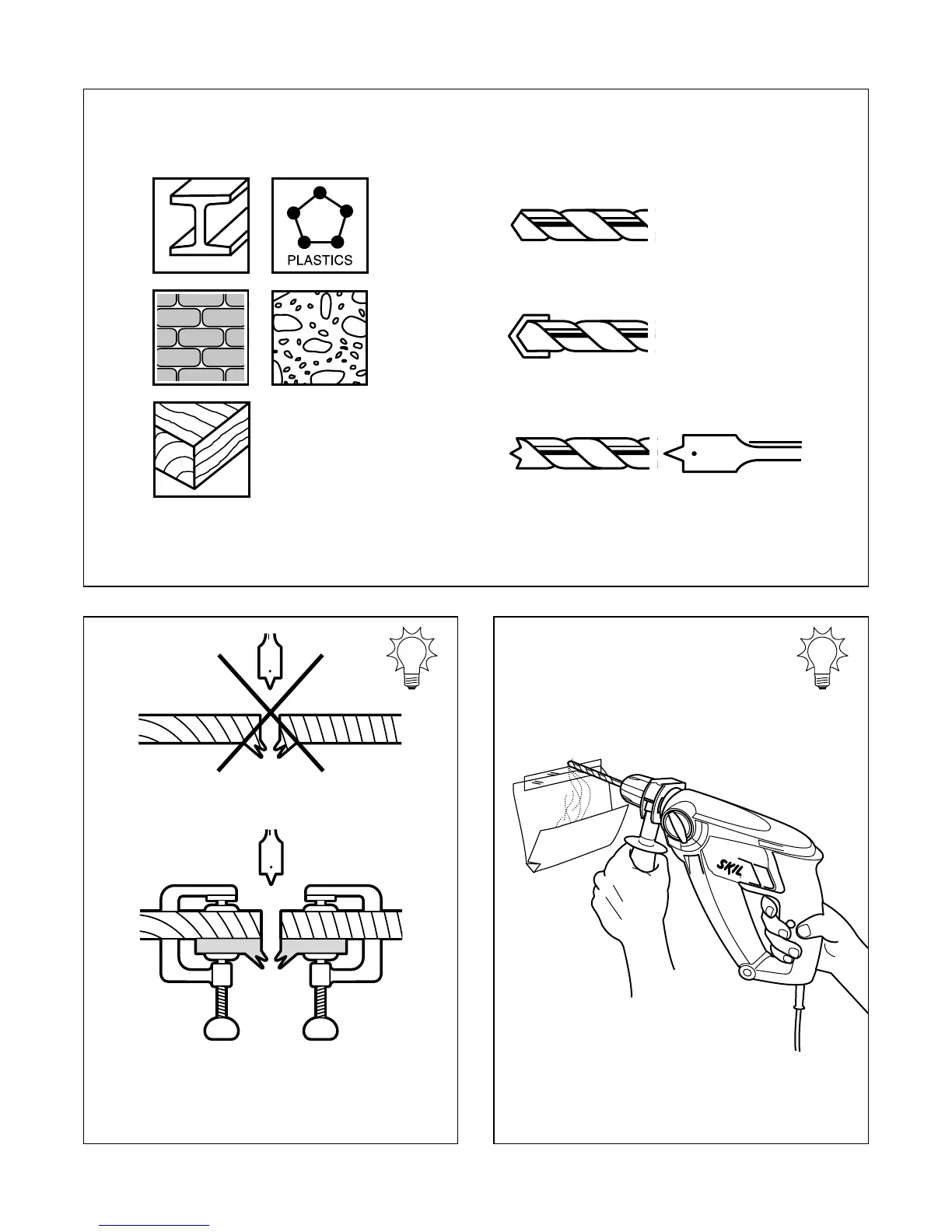 PLASTICS

SKIL