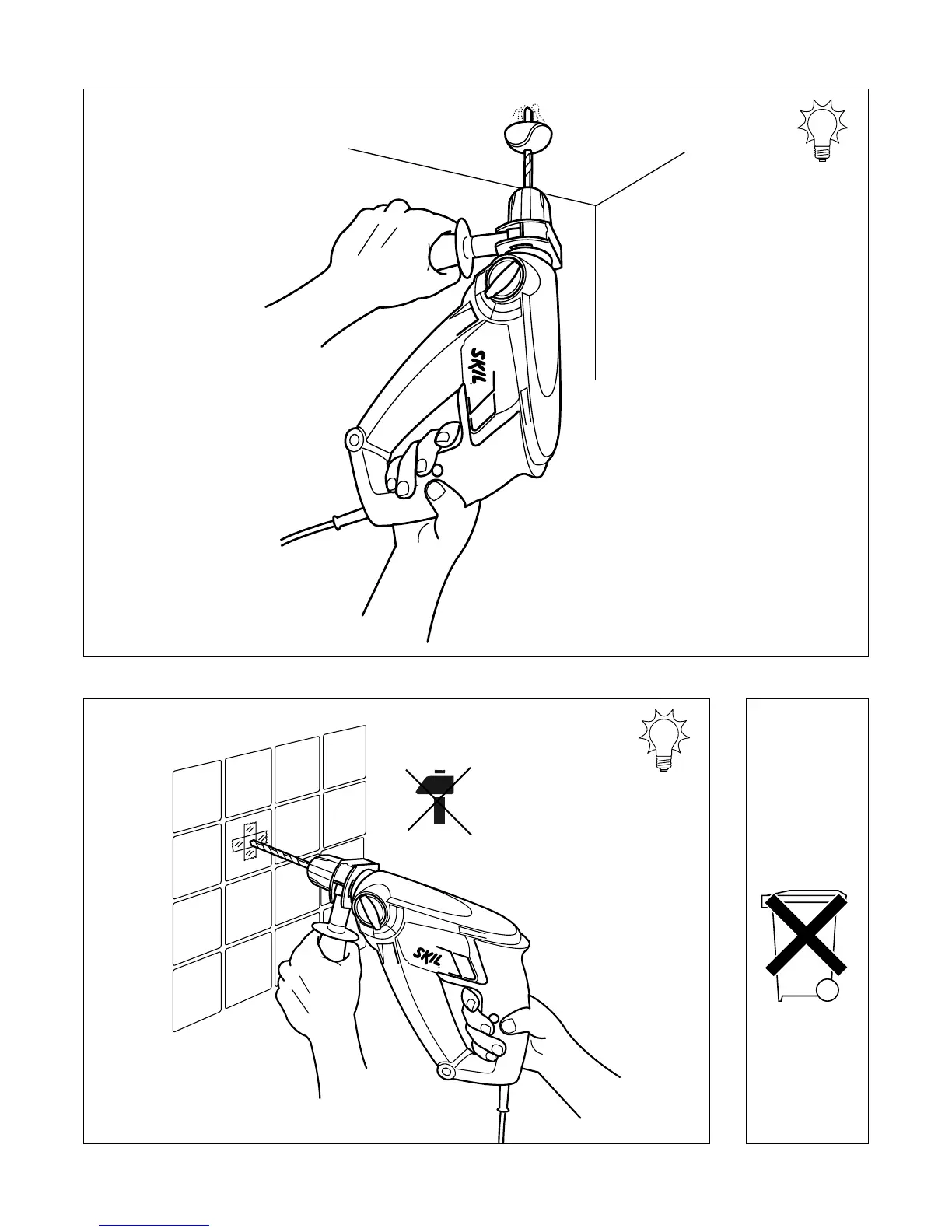 SKIL

SKIL