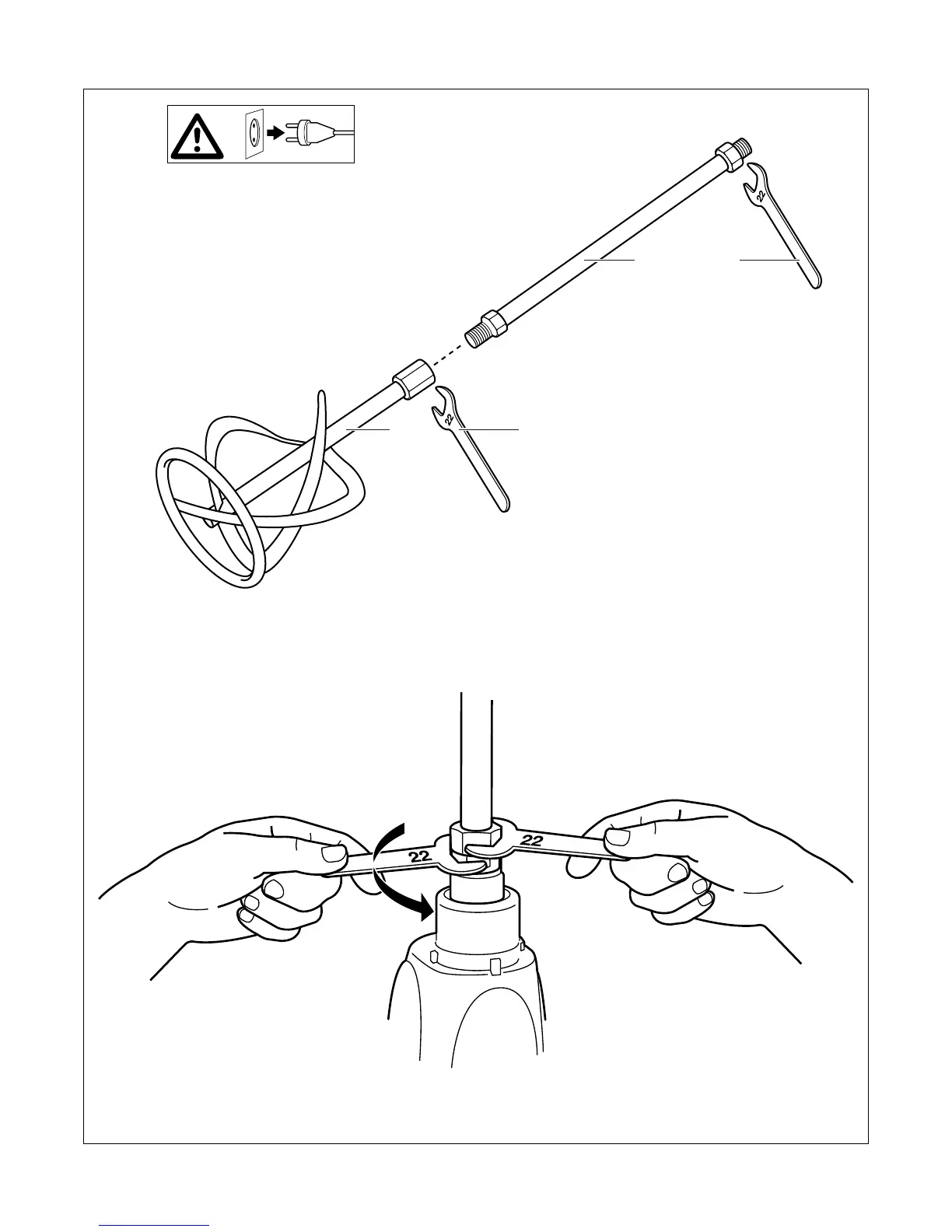 22

22

22

22