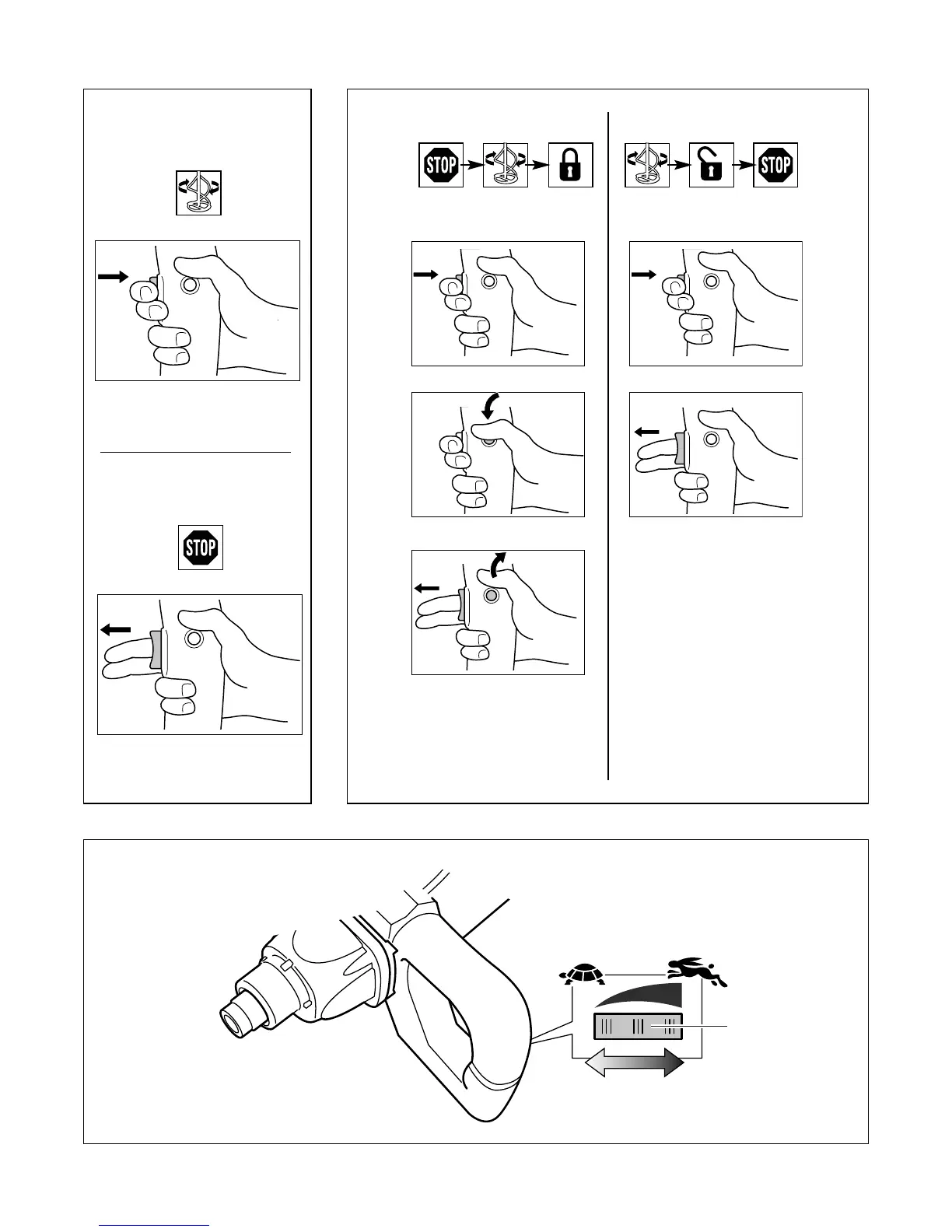 STOP

STOP

STOP

STOP