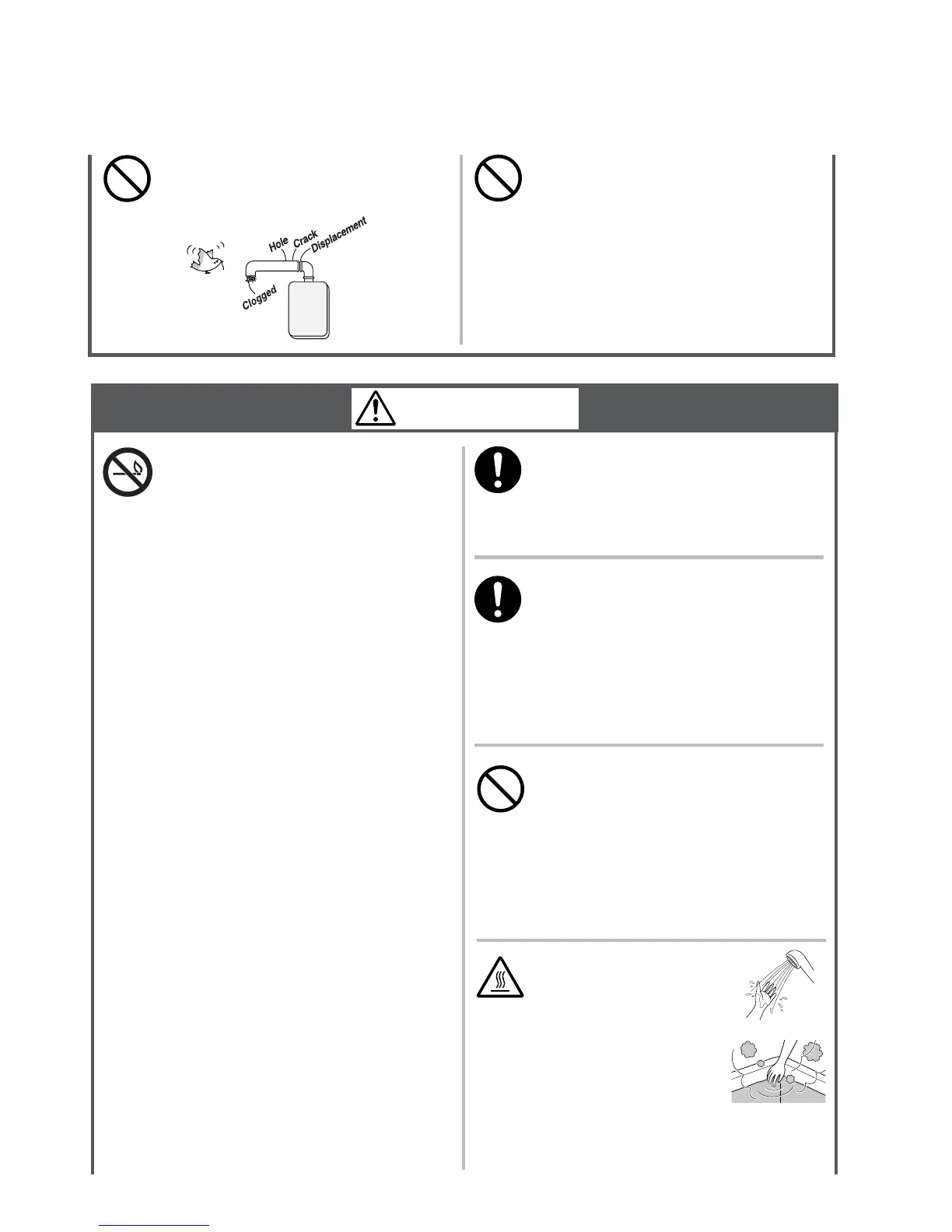 Hole
Crack
Displacement
Clogged