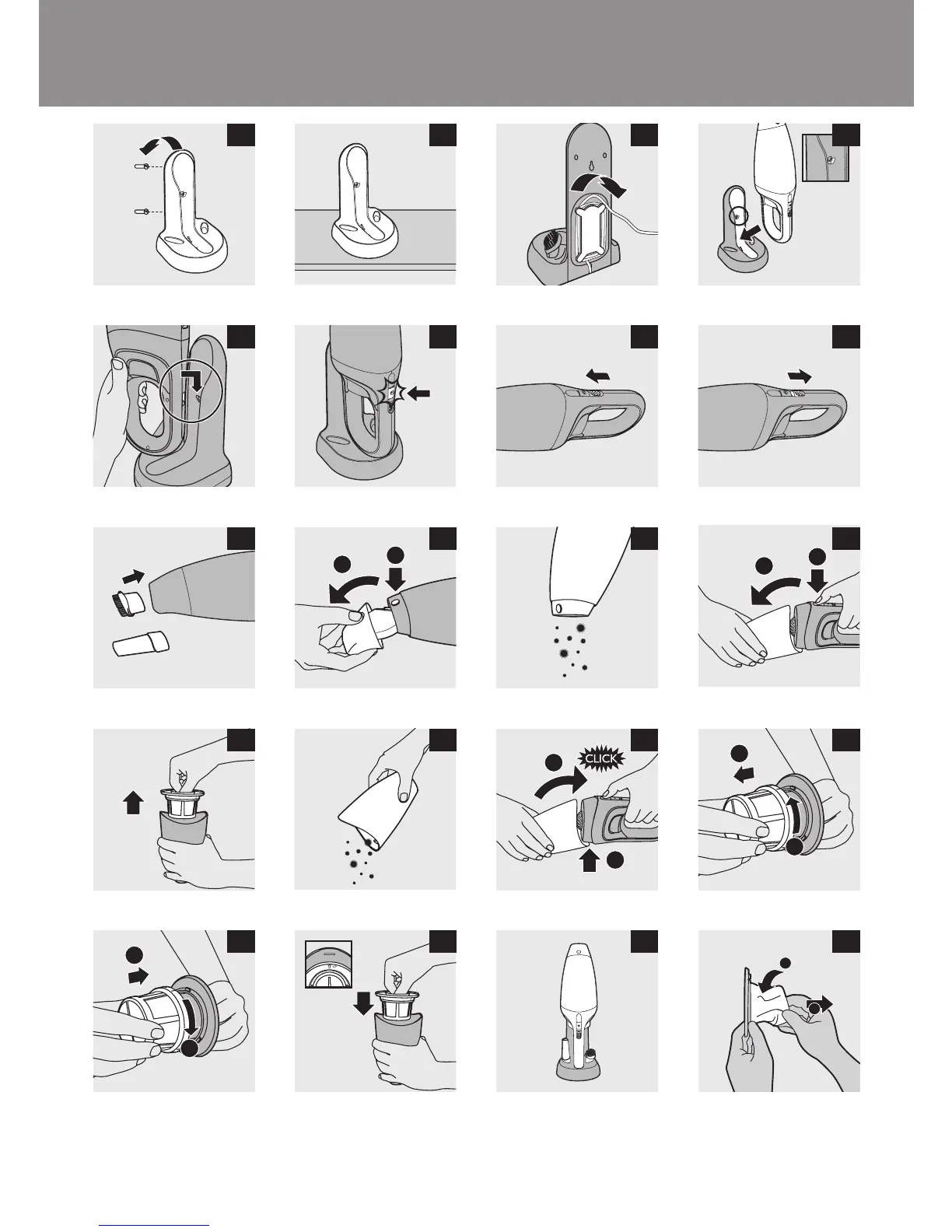 CLICK