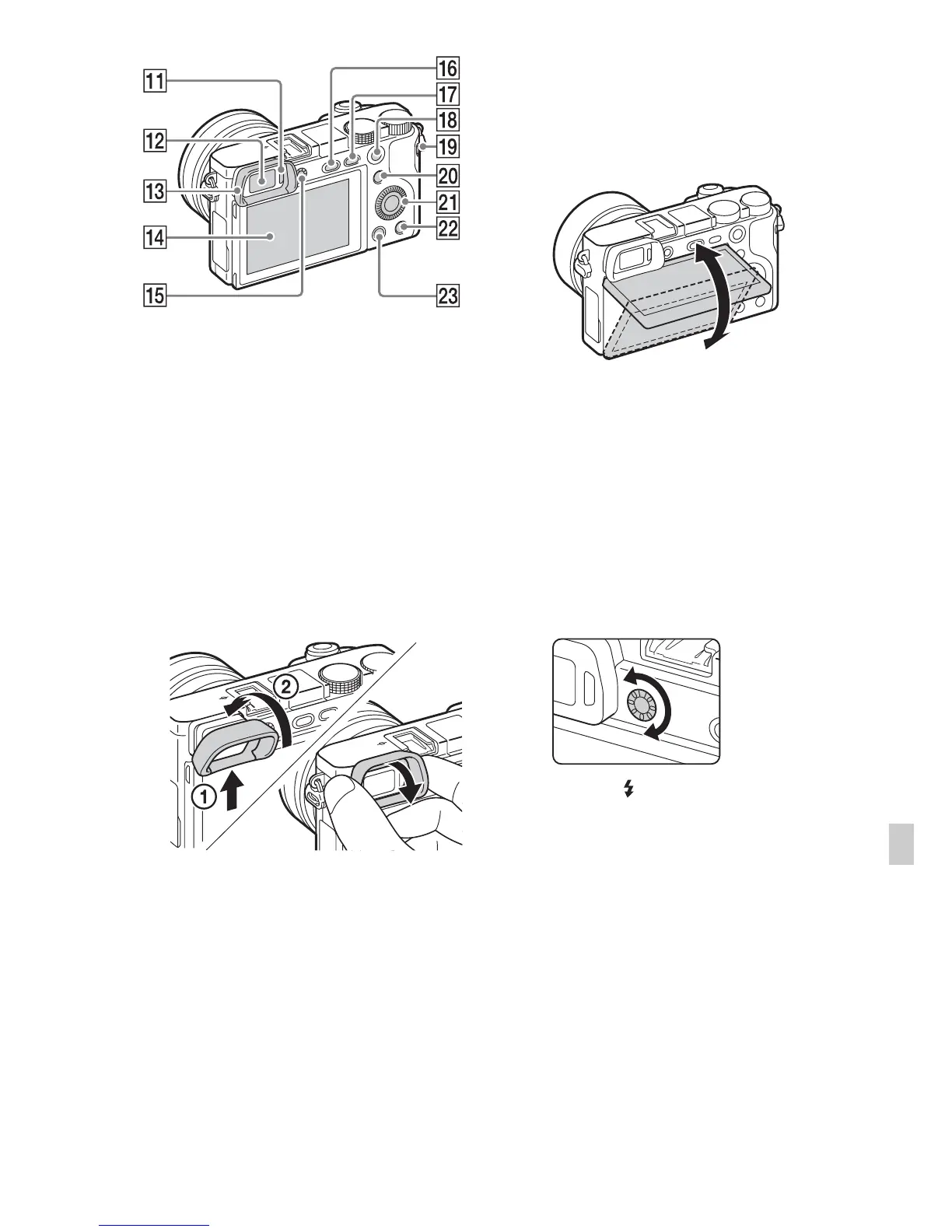 11
12
13
14
15
16
17
18
19
20
21
22
23
2
1