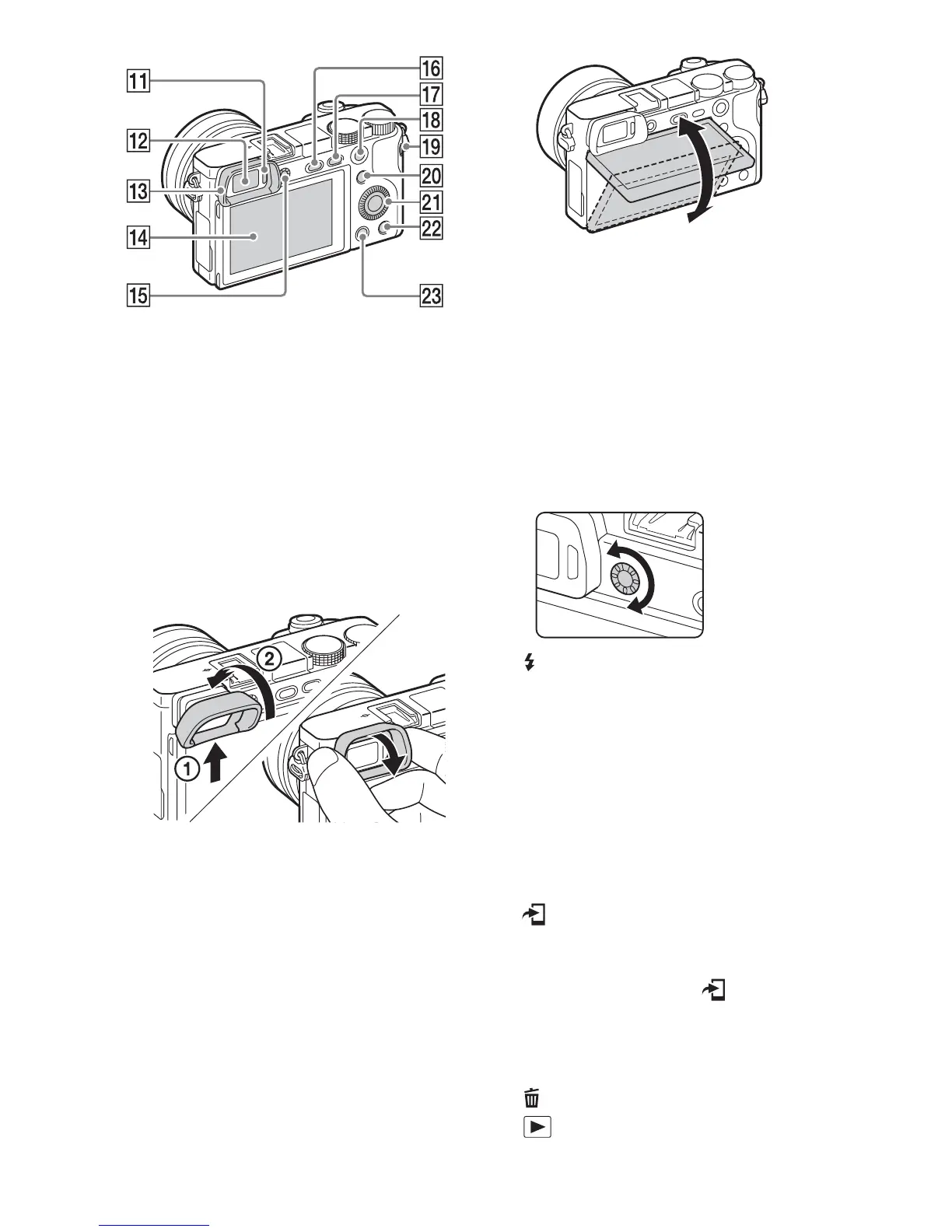 11

12

13

14

15

16

17

18

19

20

21

22

23

②

①