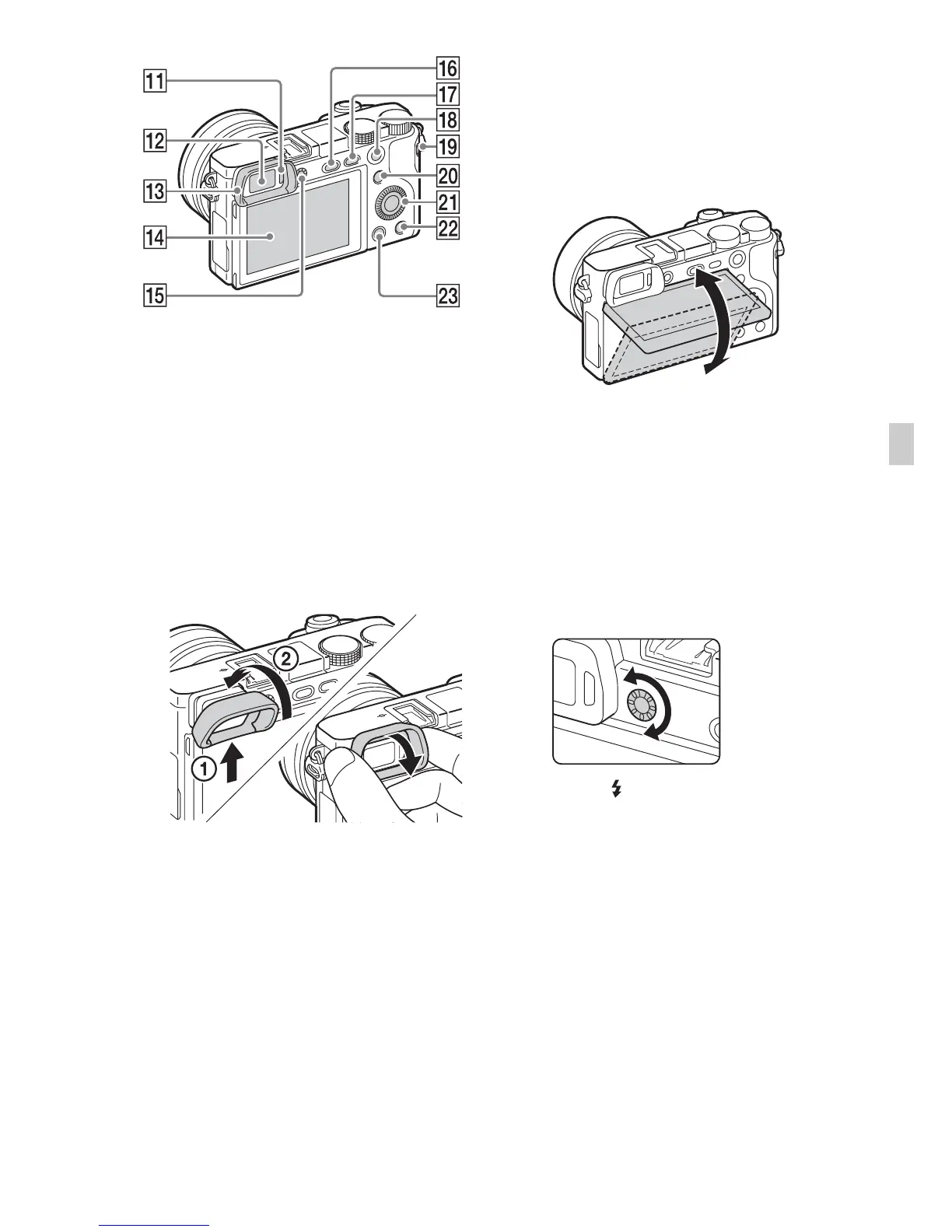 11
12
13
14
15
16
17
18
19
20
21
22
23

②
①