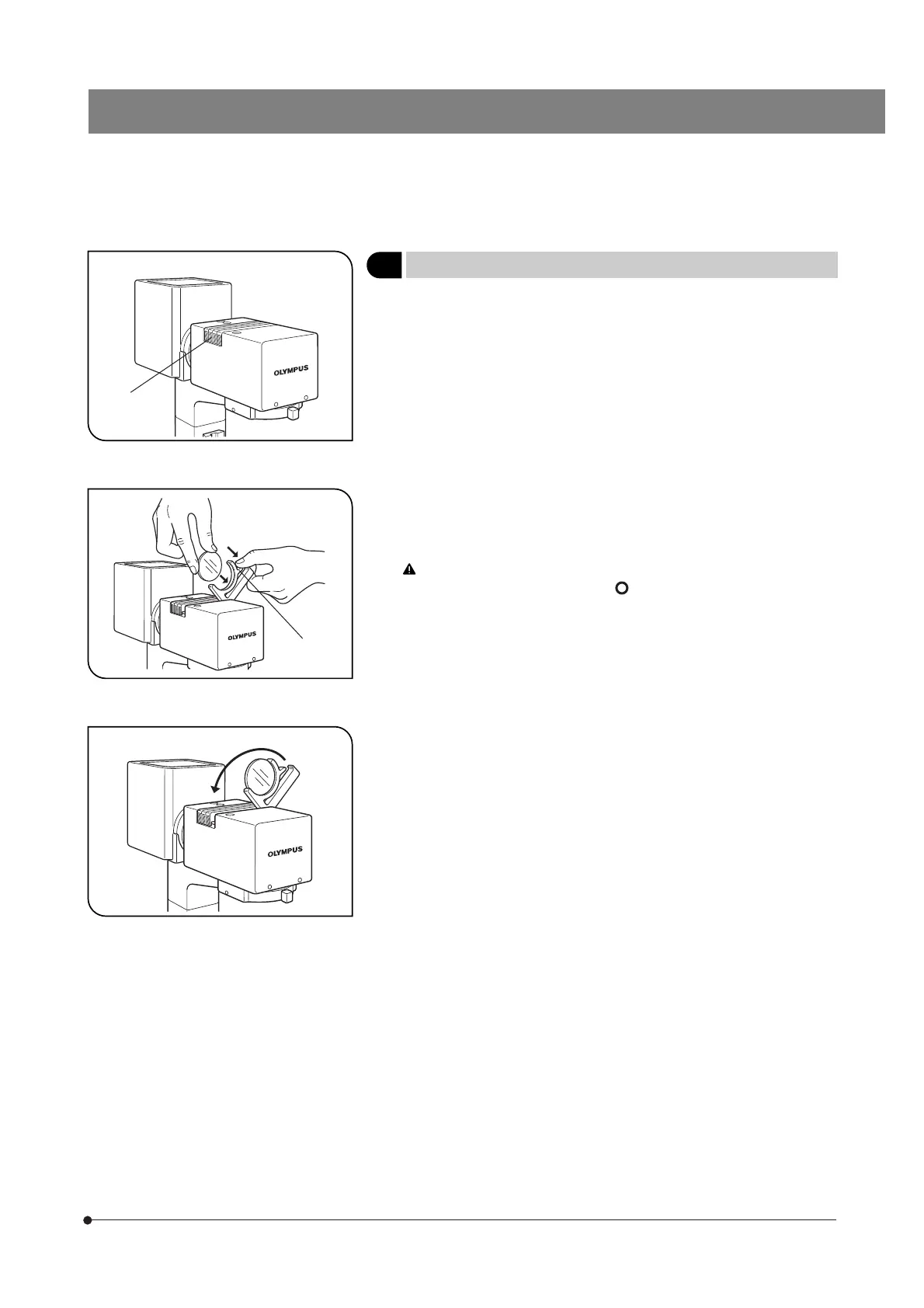 OLYMPUS

OLYMPUS

OLYMPUS