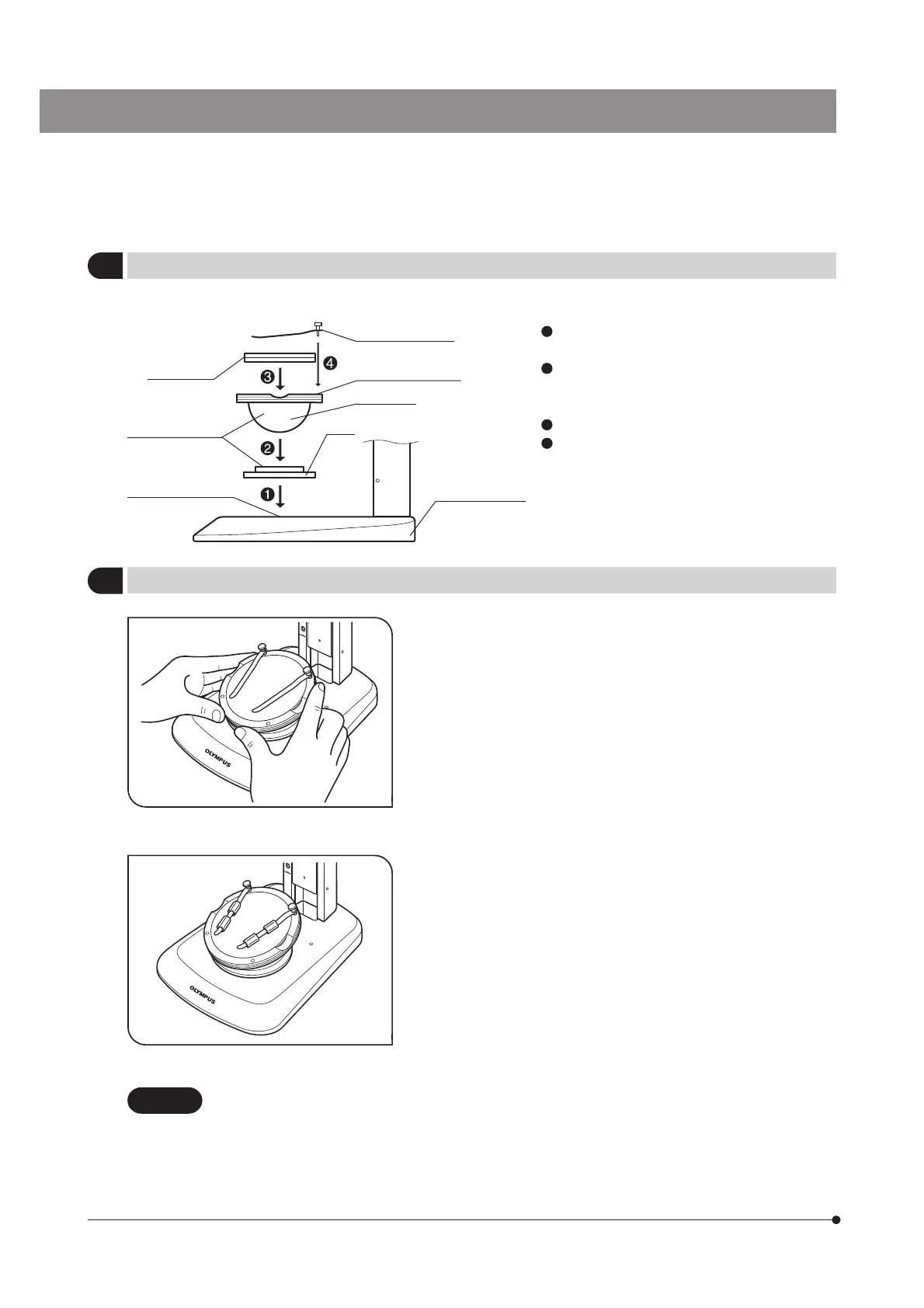 ❸ ❹

❷

❶

OLYMPUS

OLYMPUS