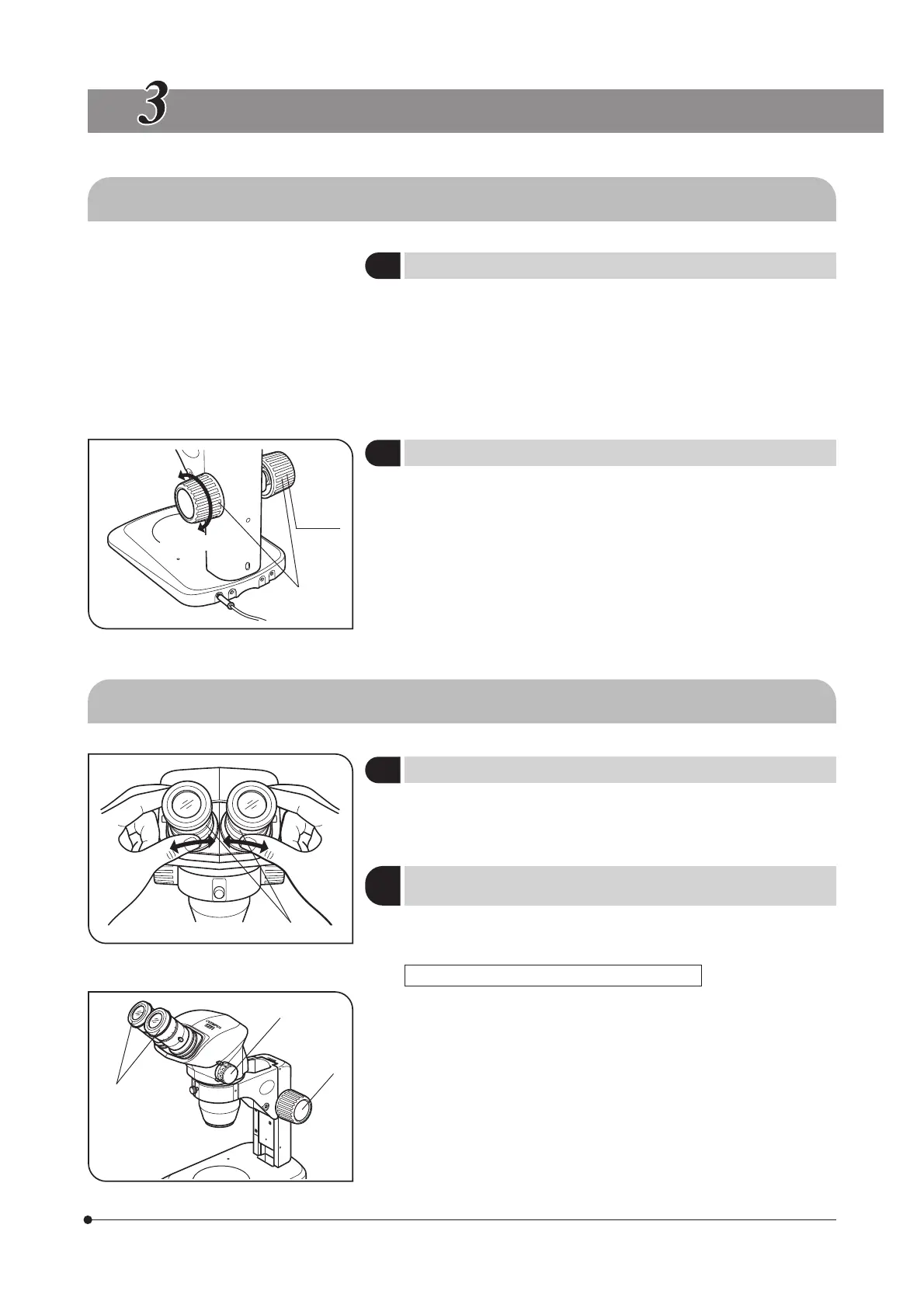 3