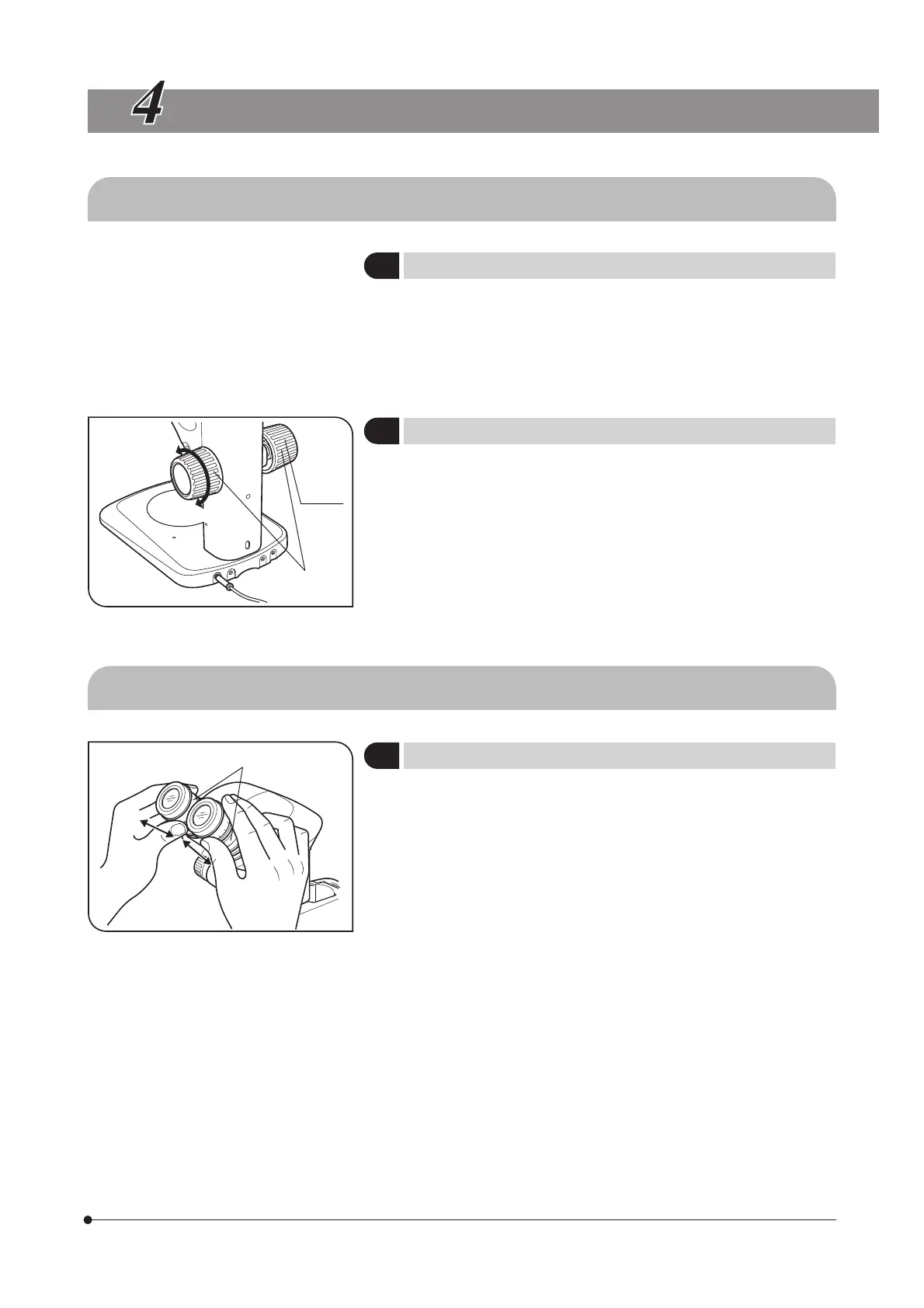 4