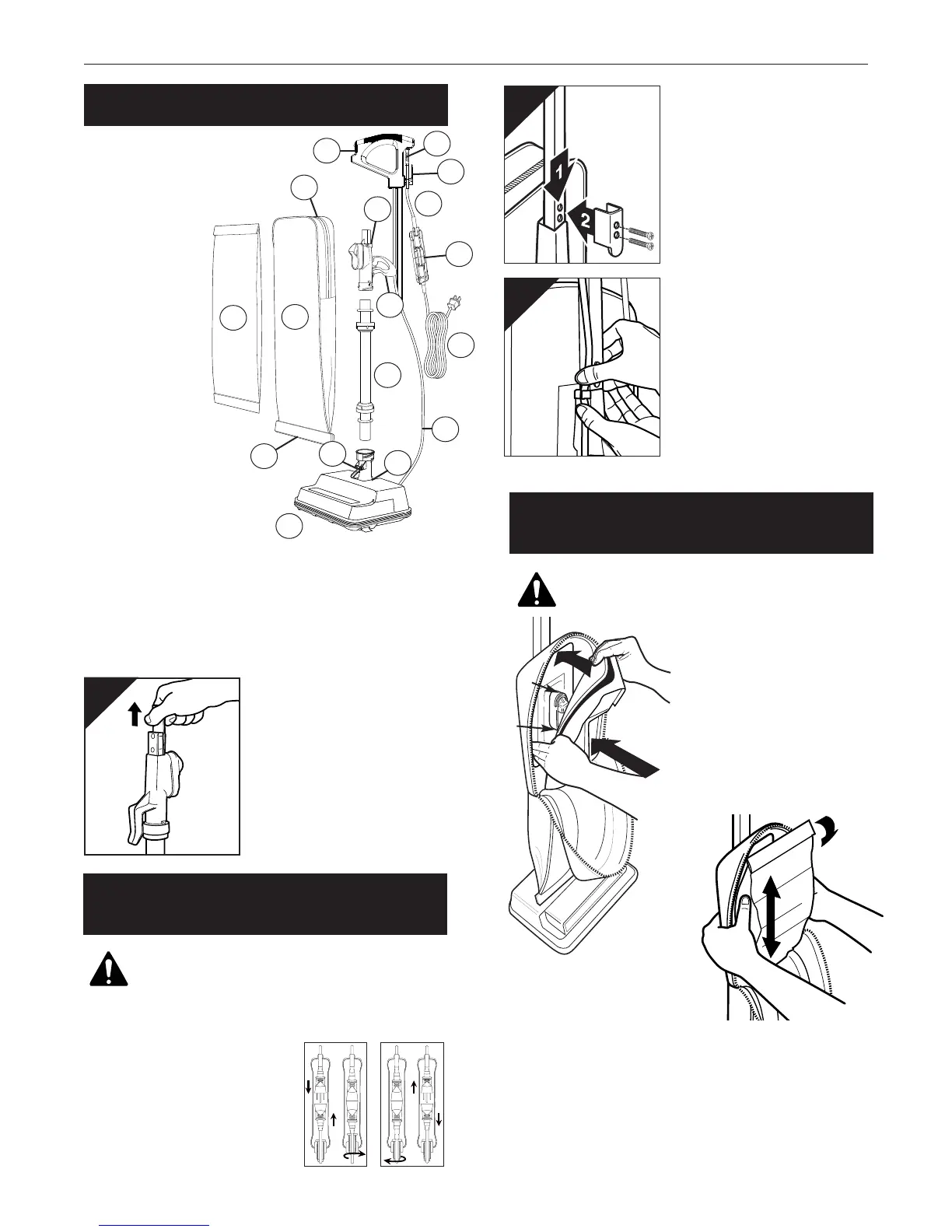 1

2