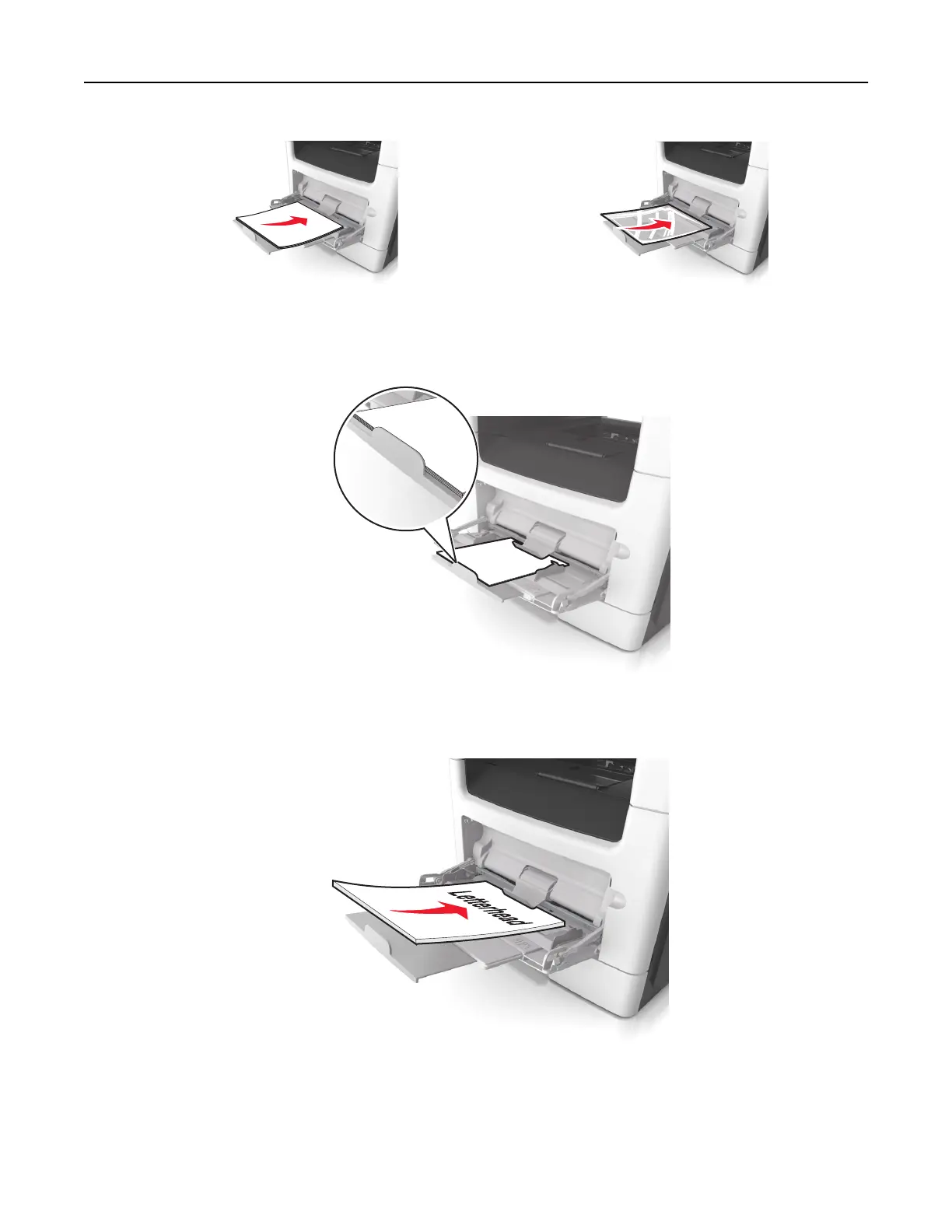 Letterhead