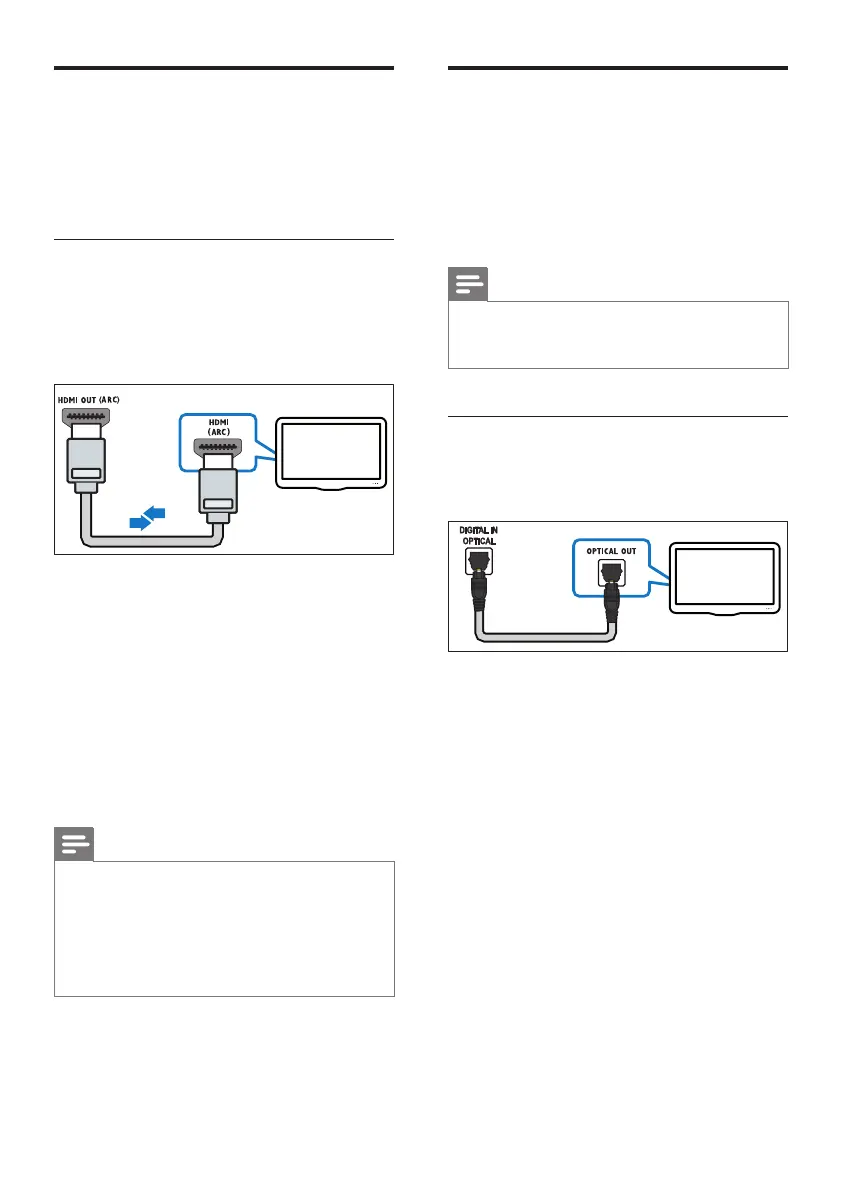 HDMI OUT (ARC)

HDMI (ARC)

DIGITAL IN OPTICAL

OPTICAL OUT