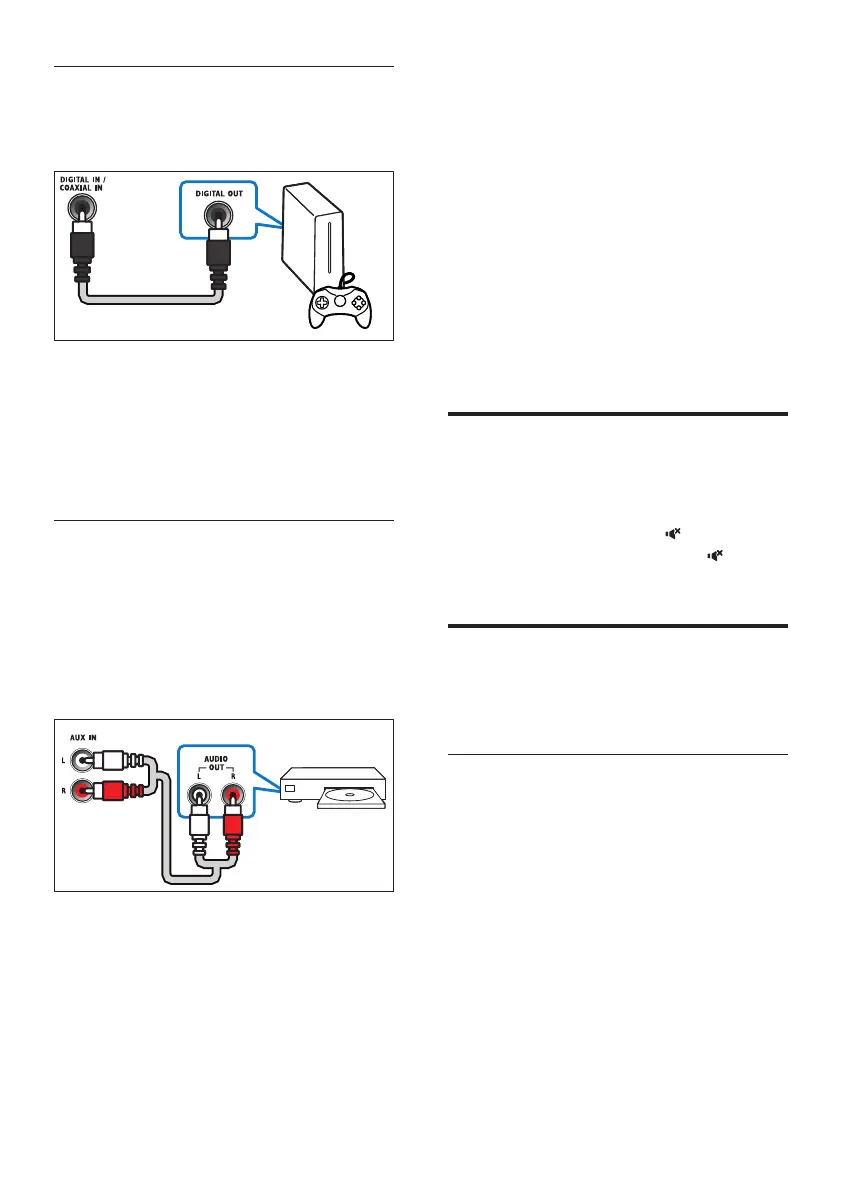 DIGITAL IN / COAXIAL IN

DIGITAL OUT

AUX IN

L

R

AUDIO OUT

L

R