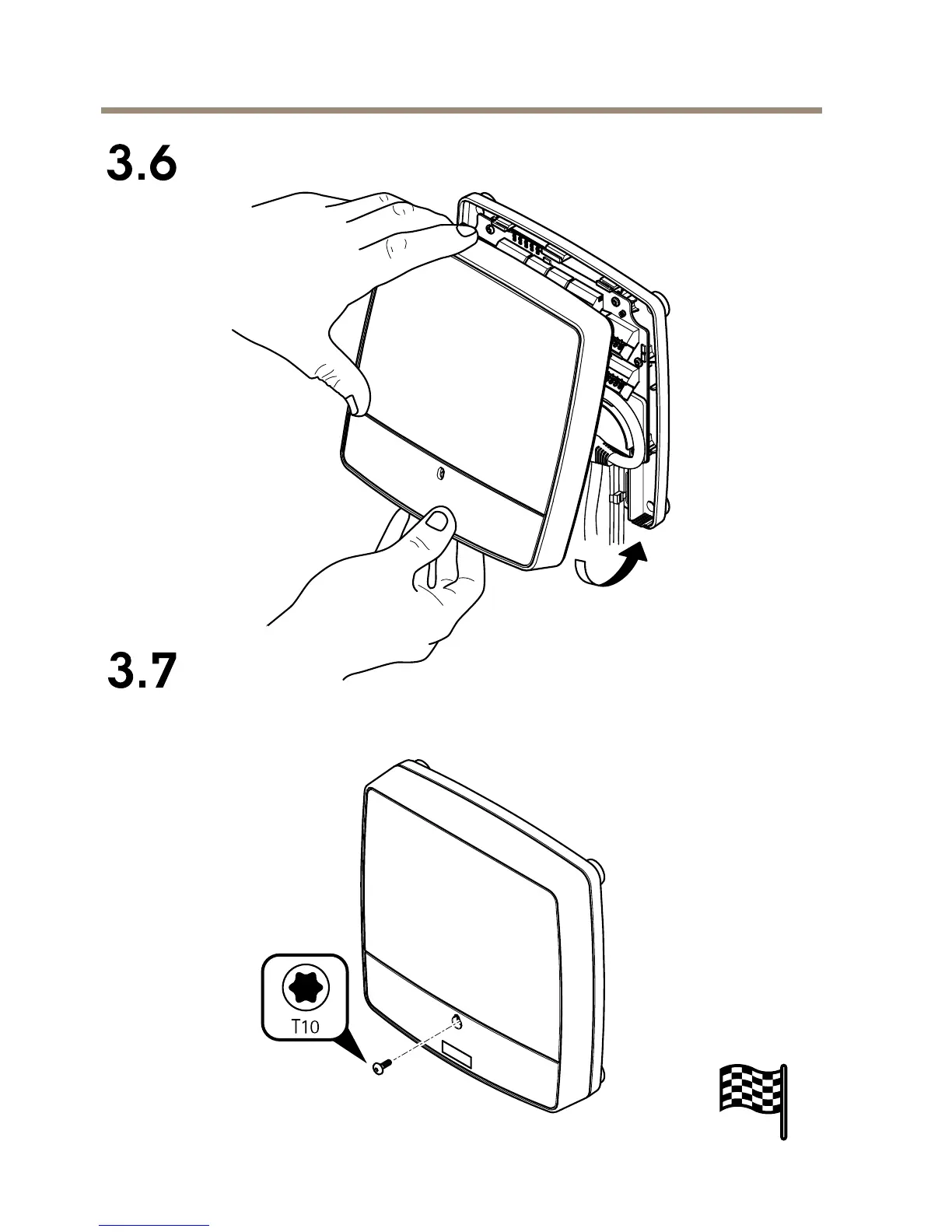 3.6

3.7

T10