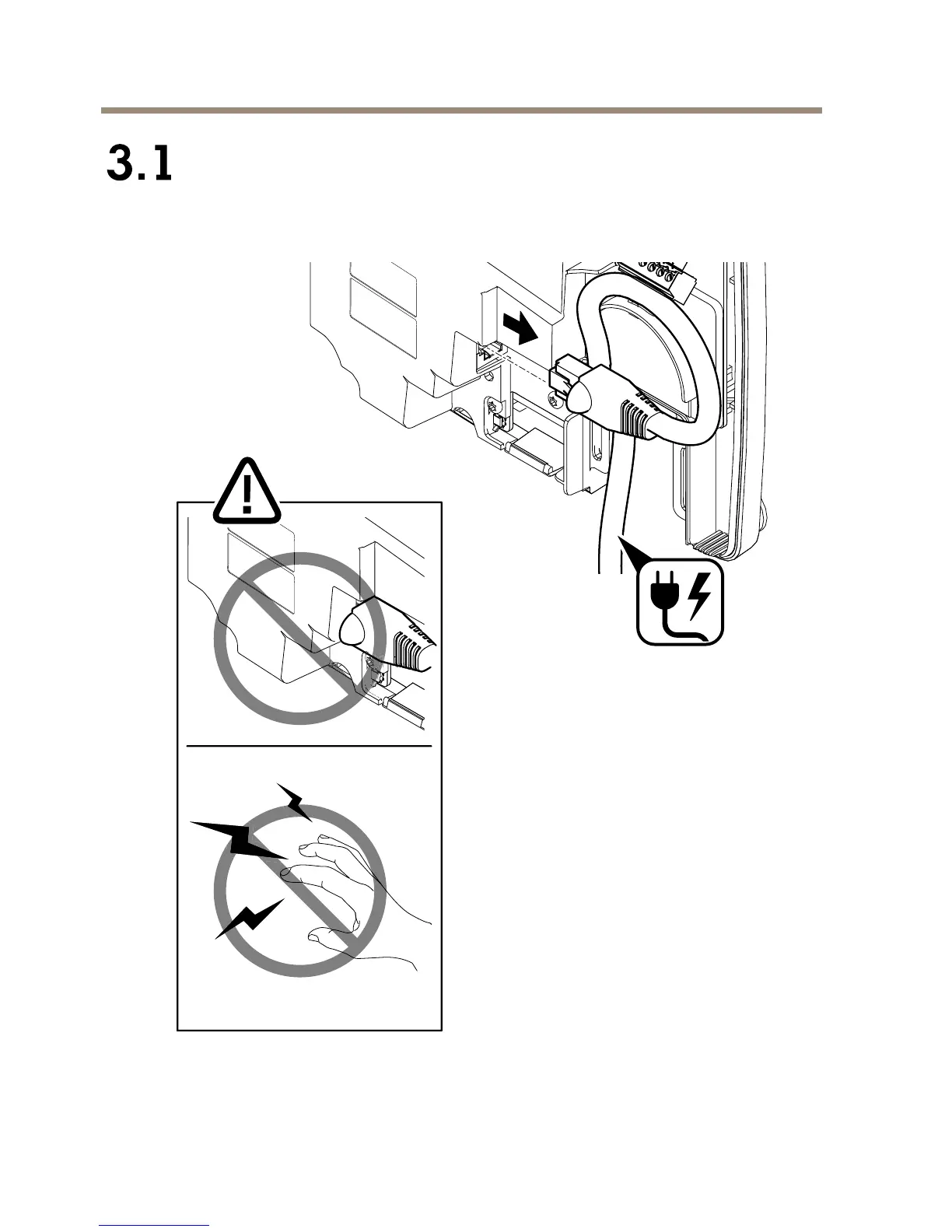 3.1