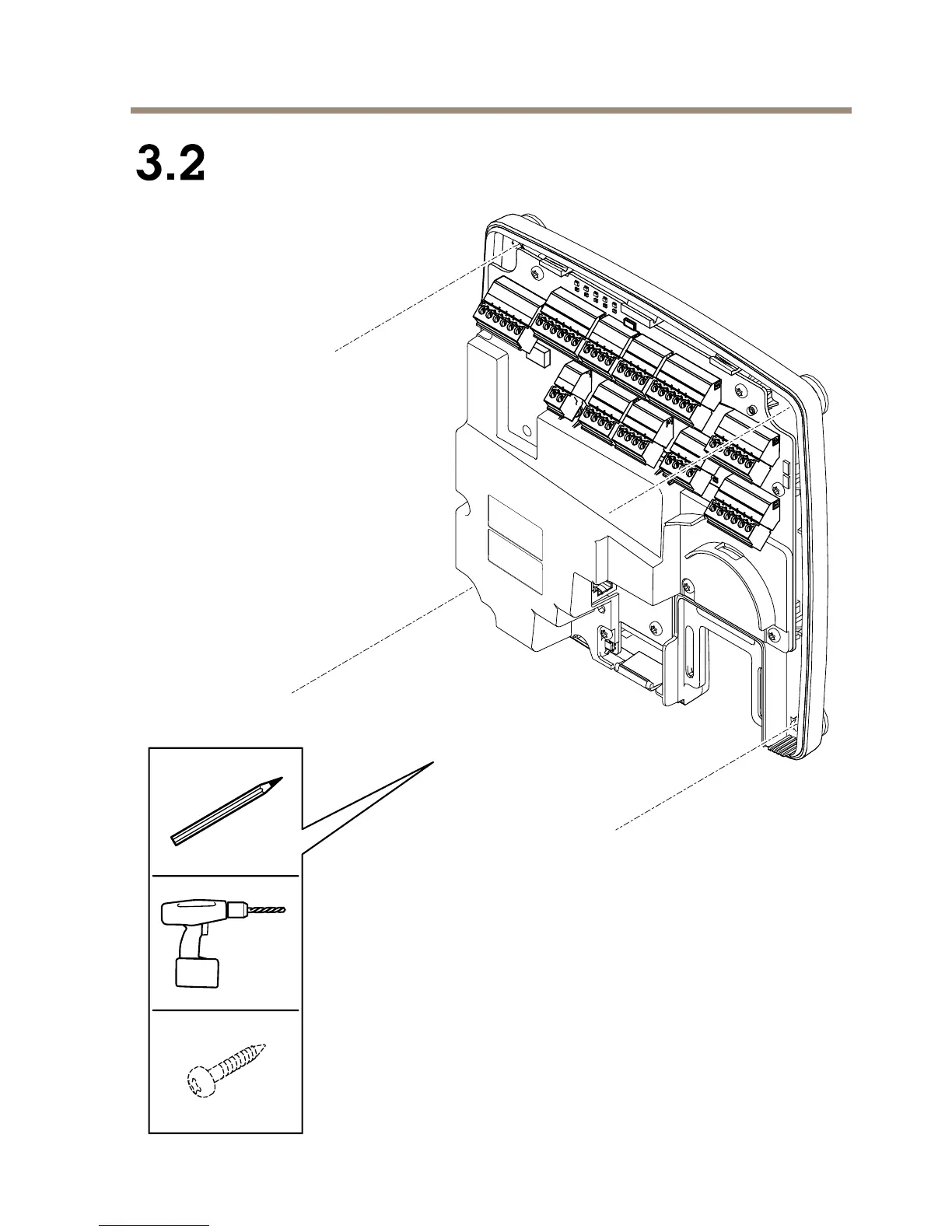 3.2