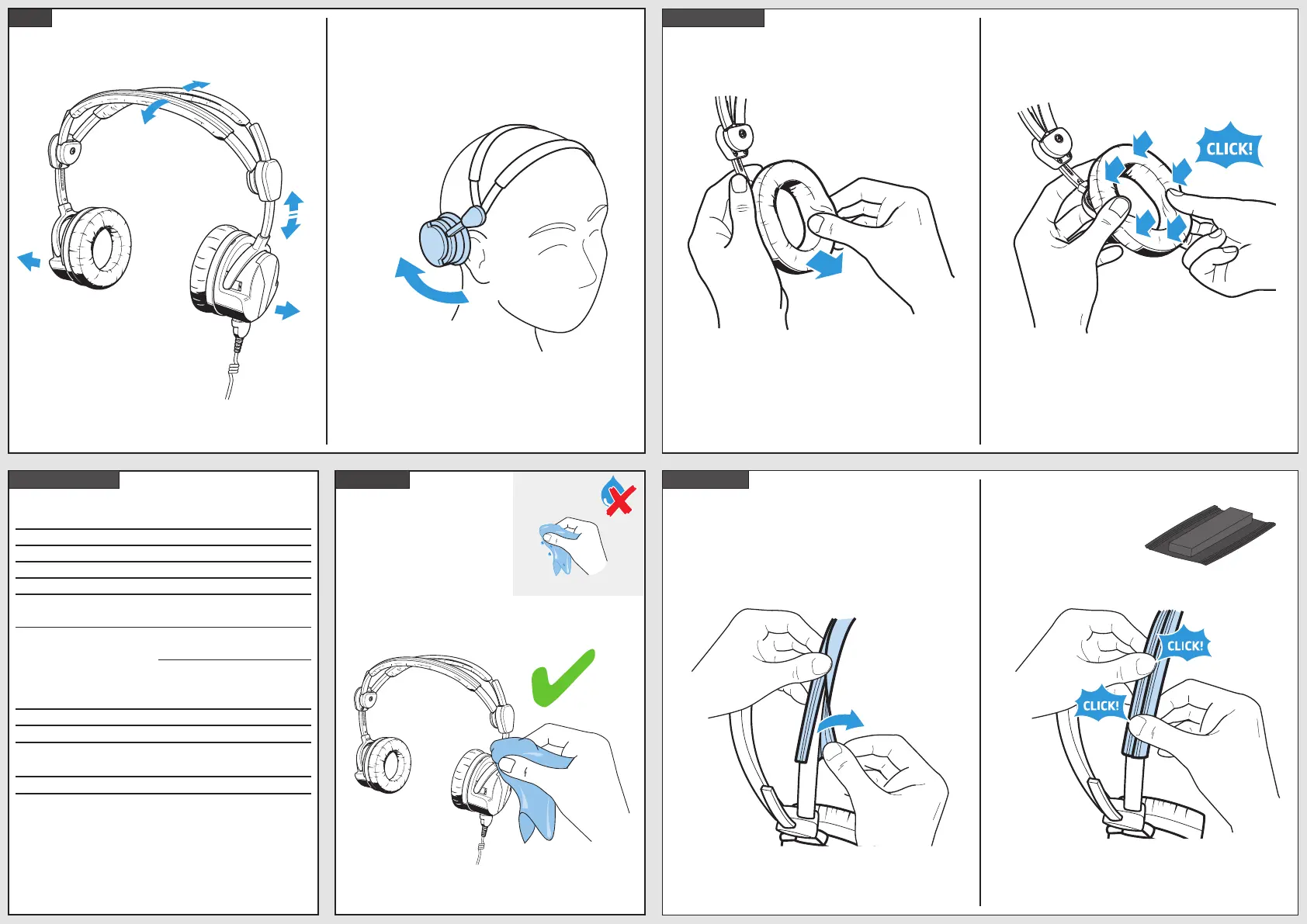 CLICK!

CLICK!

CLICK!