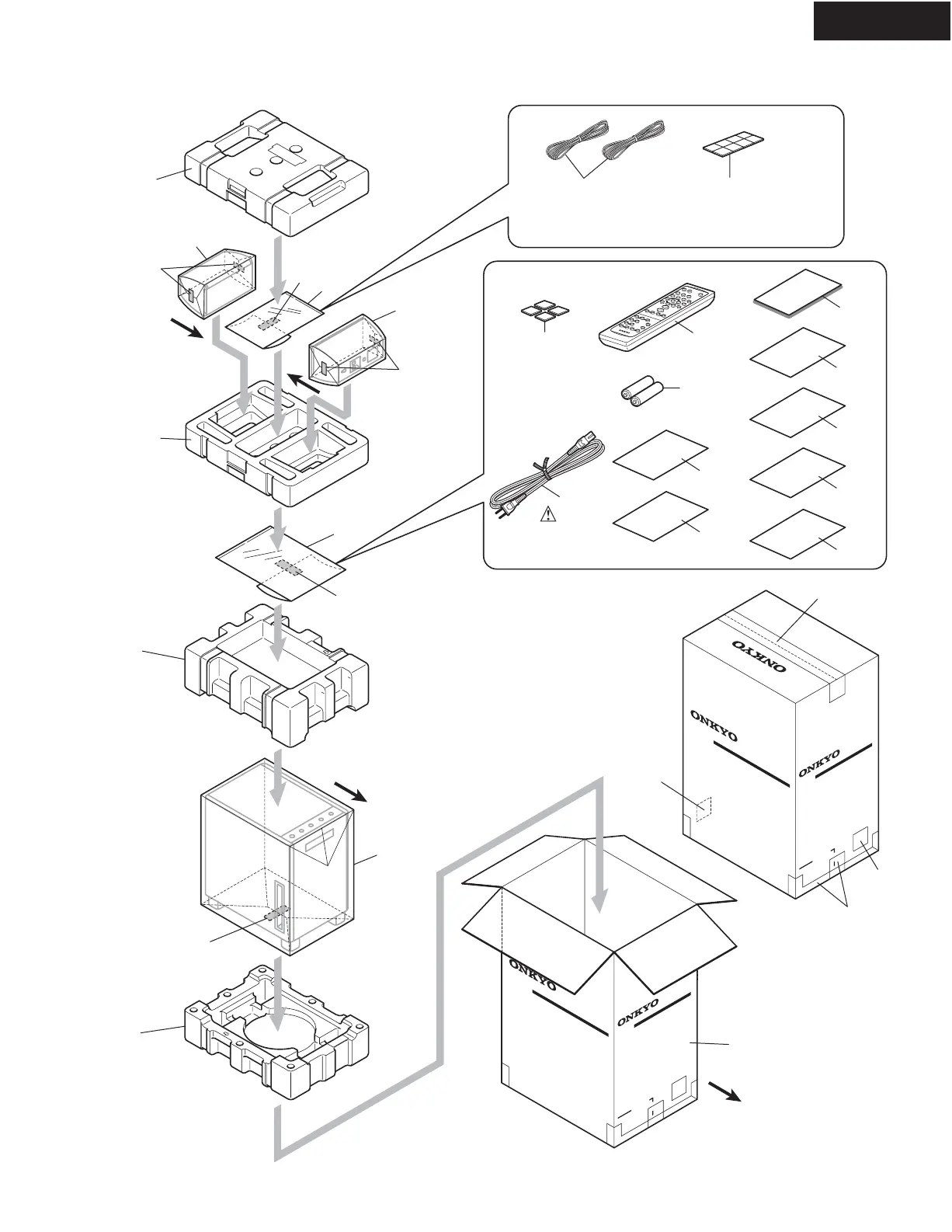 ONKYO

ONKYO

ONKYO

ONKYO

ONKYO